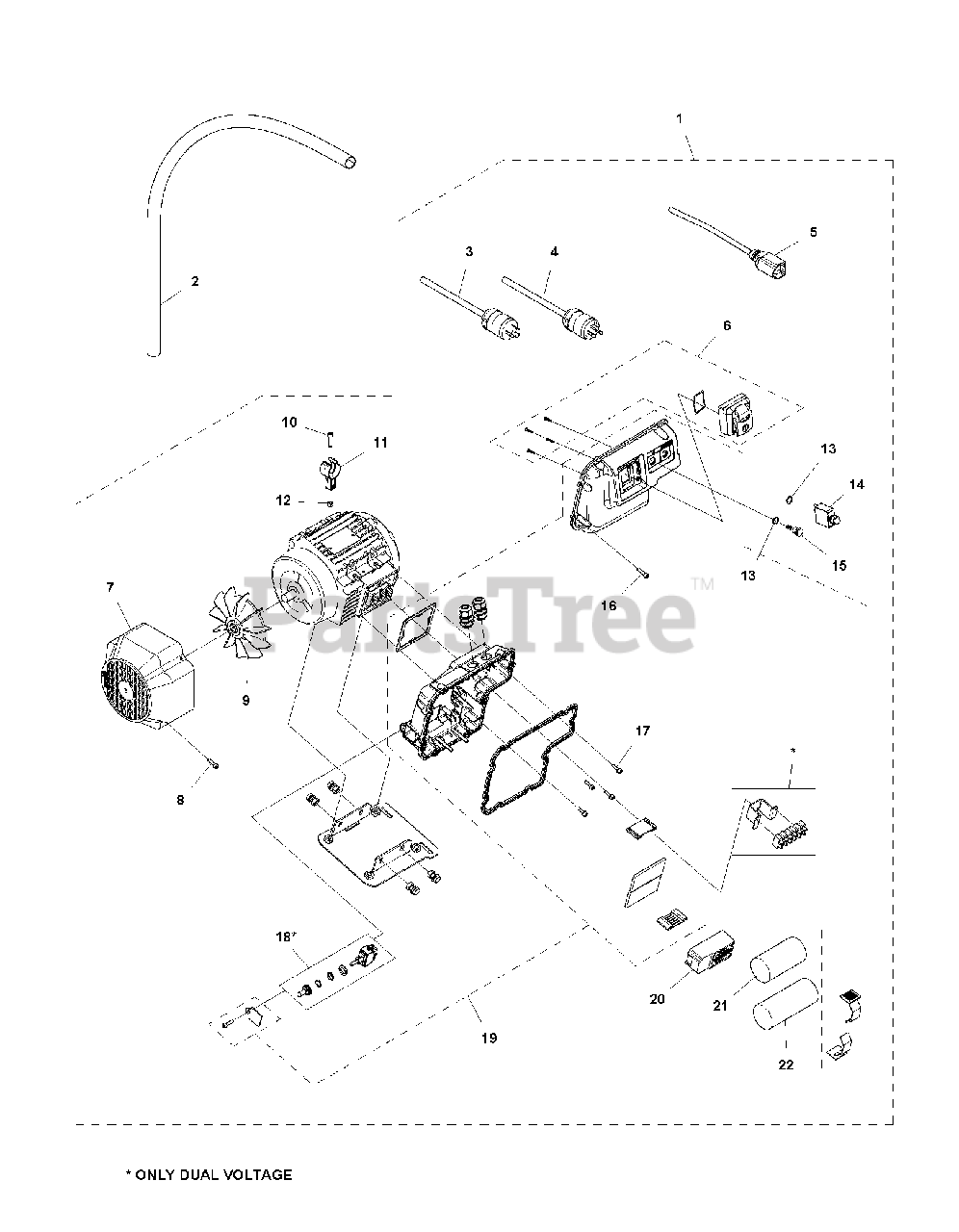 1
2
3
4
5
6
10
11
12
13
14
13
15
16
7
9
8
17
*
18*
19
20
21
22
PartsTree™

* ONLY DUAL VOLTAGE