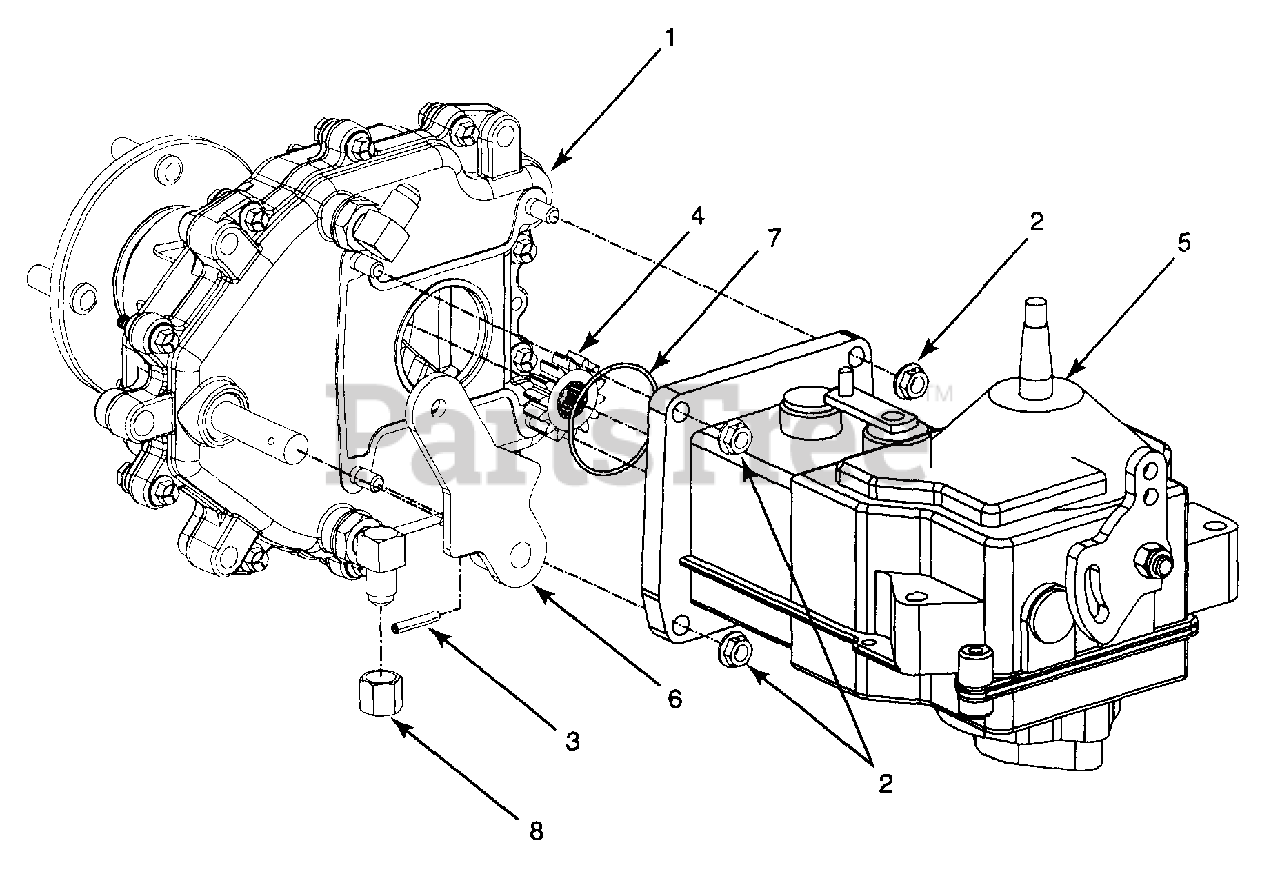 1
4
7
2
5
PartsTree™
6
3
2
8