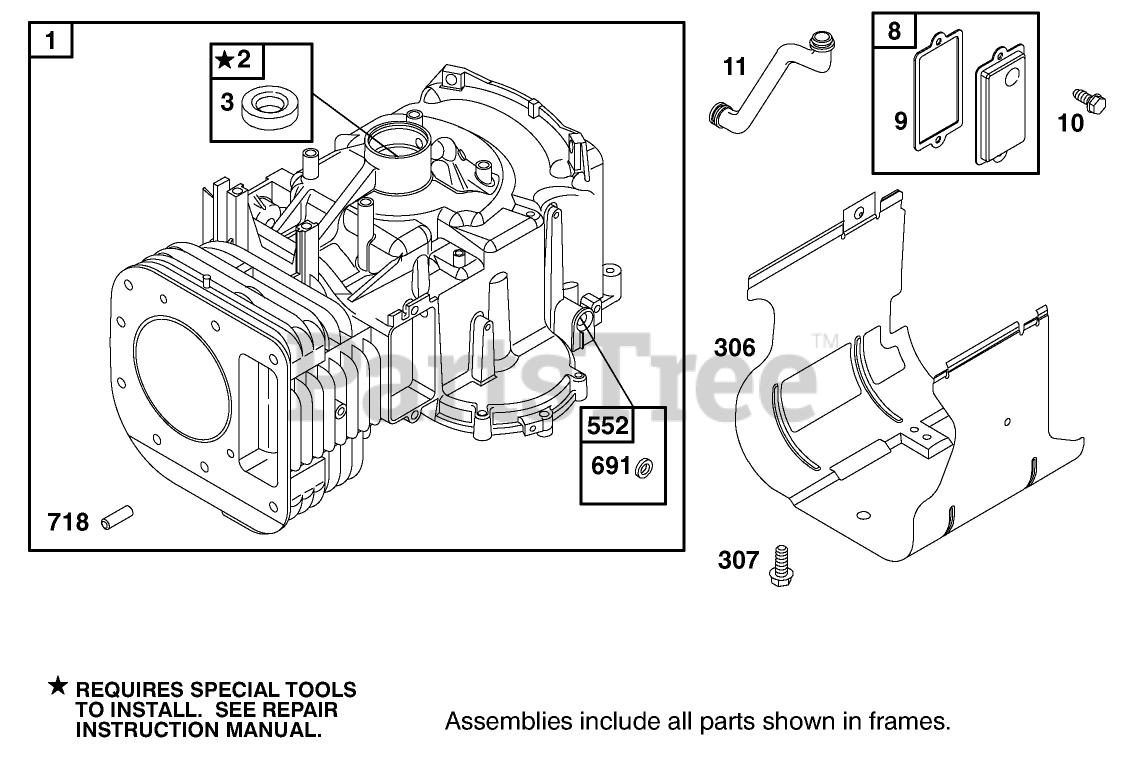 1
★2
3
11
8
9
10
306
PartsTree™
552
691
718
307

★ REQUIRES SPECIAL TOOLS TO INSTALL. SEE REPAIR INSTRUCTION MANUAL.

Assemblies include all parts shown in frames.