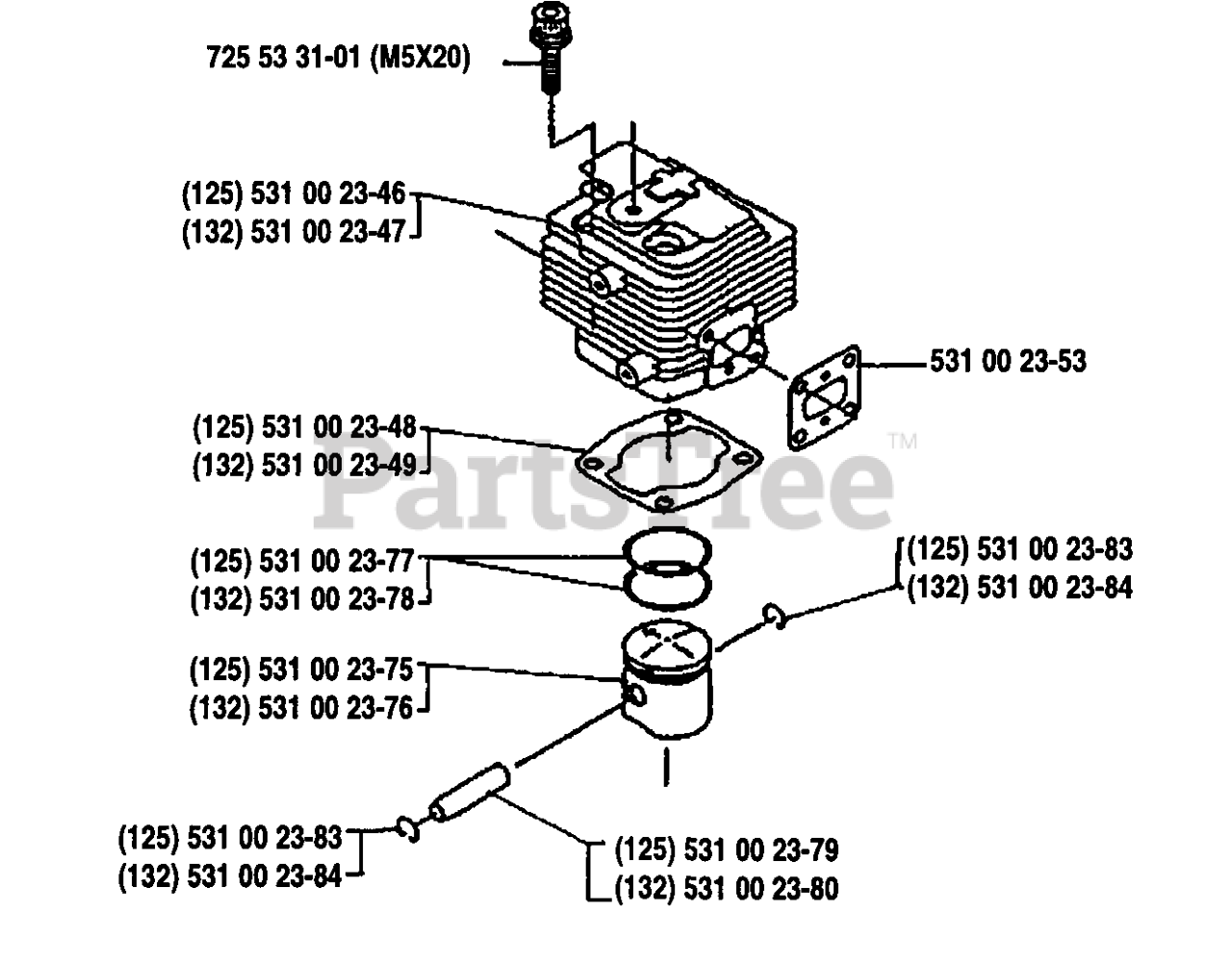 725 53 31-01 (M5X20)

(125) 531 00 23-46
(132) 531 00 23-47

531 00 23-53

(125) 531 00 23-48
(132) 531 00 23-49

PartsTree™

(125) 531 00 23-77
(132) 531 00 23-78

(125) 531 00 23-83
(132) 531 00 23-84

(125) 531 00 23-75
(132) 531 00 23-76

(125) 531 00 23-83
(132) 531 00 23-84

(125) 531 00 23-79
(132) 531 00 23-80