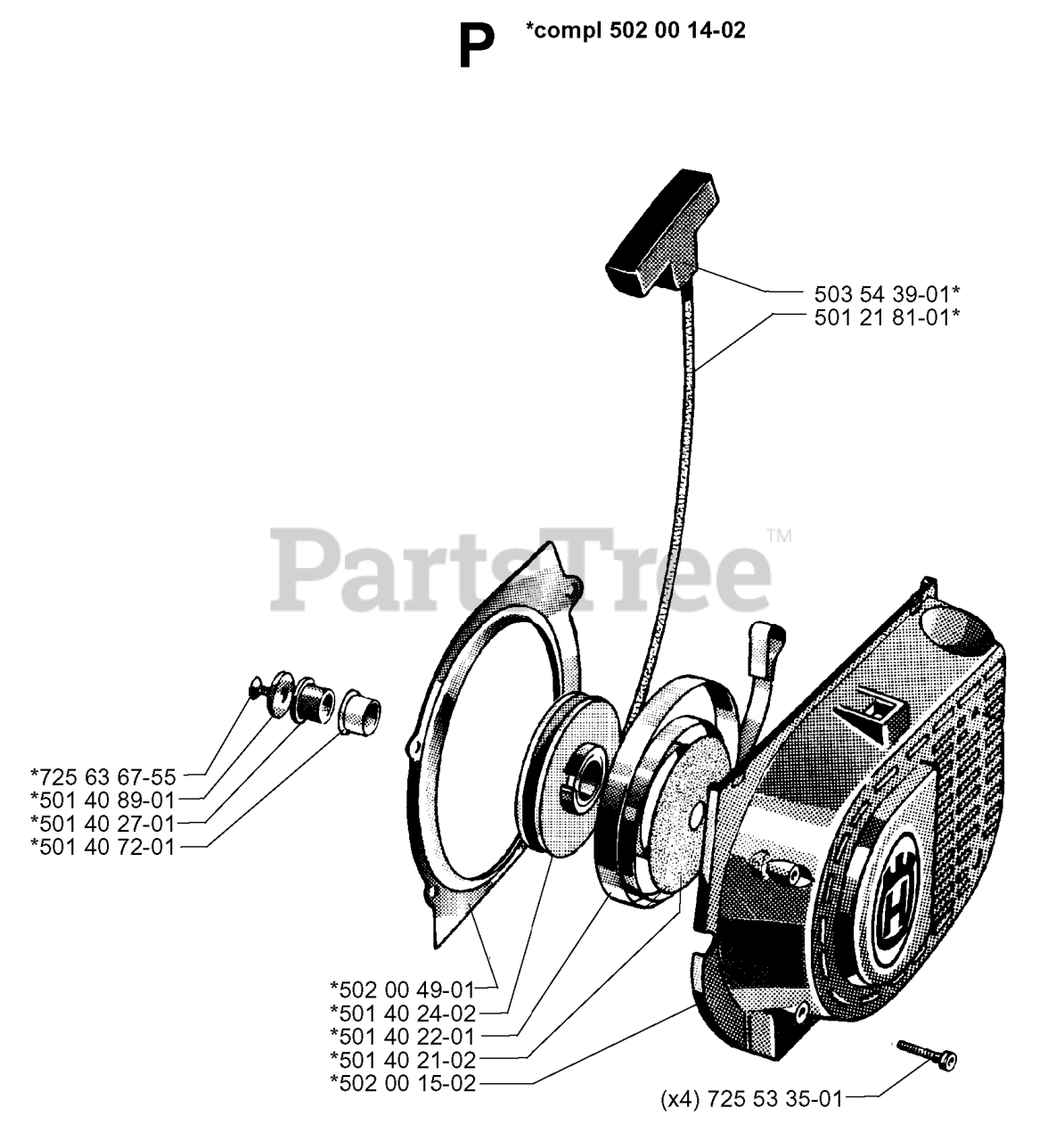 P *compl 502 00 14-02

503 54 39-01*
501 21 81-01*

PartsTree™

*725 63 67-55
*501 40 89-01
*501 40 27-01
*501 40 72-01

*502 00 49-01
*501 40 24-02
*501 40 22-01
*501 40 21-02
*502 00 15-02

(x4) 725 53 35-01