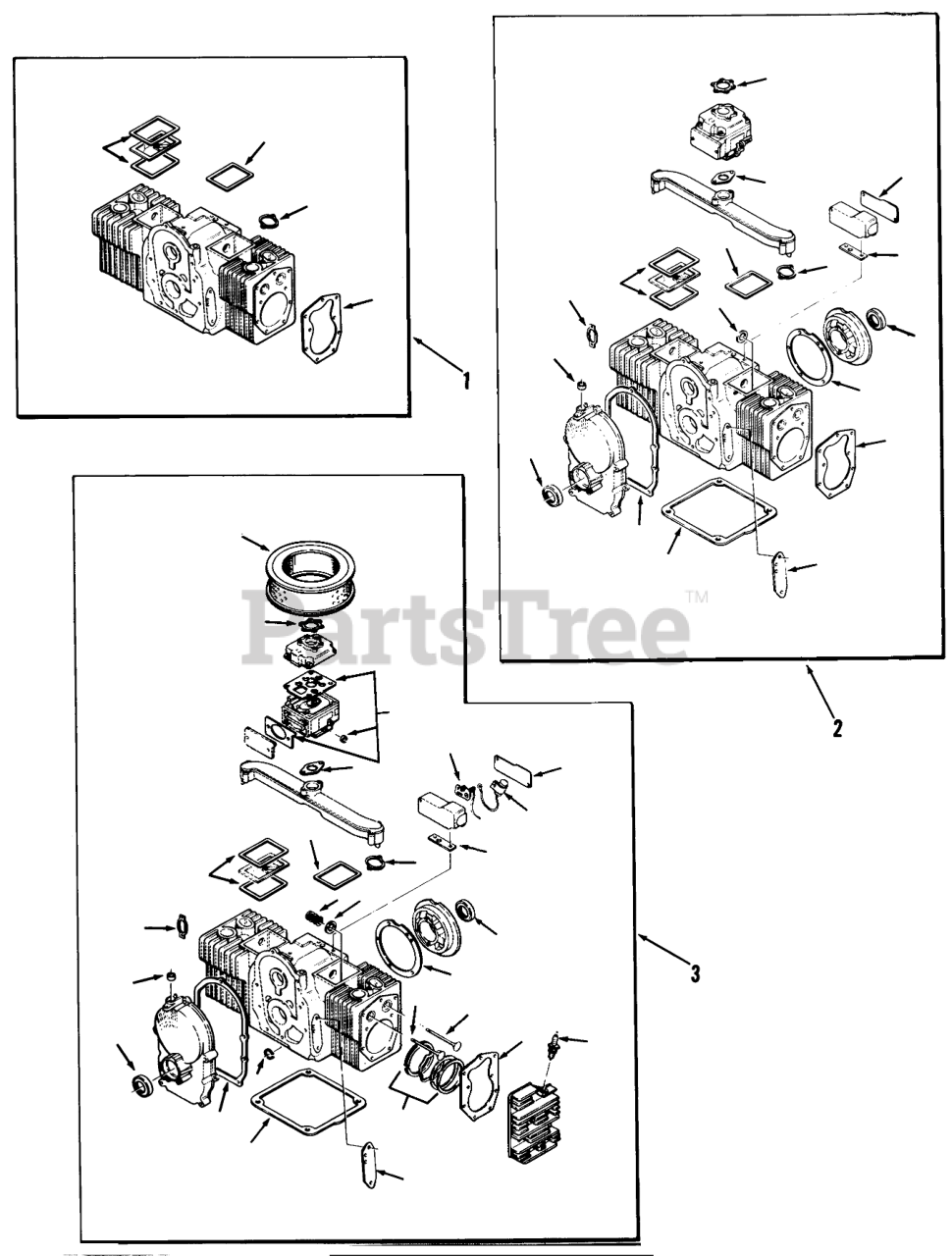 1

2

PartsTree™

3