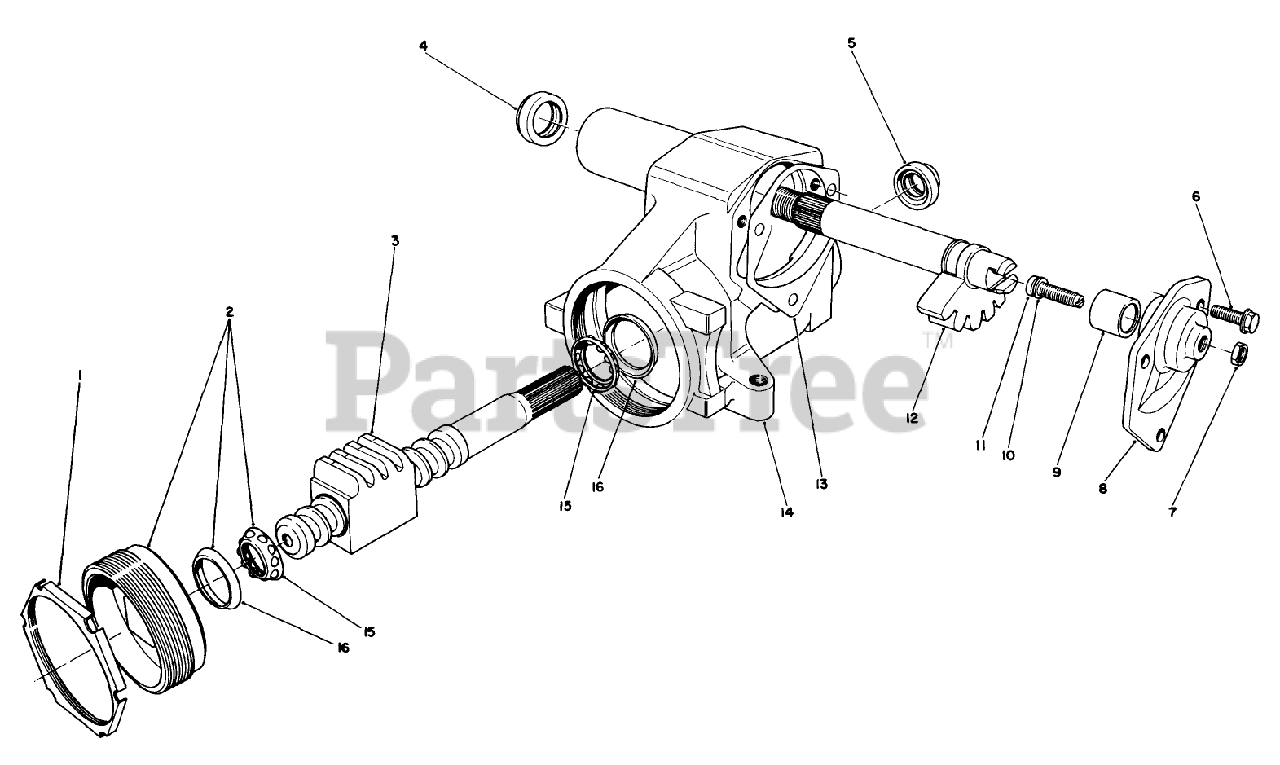 4
5
6
3
2
1
PartsTree™
12
11
10
9
8
7
13
14
15
16
15
16