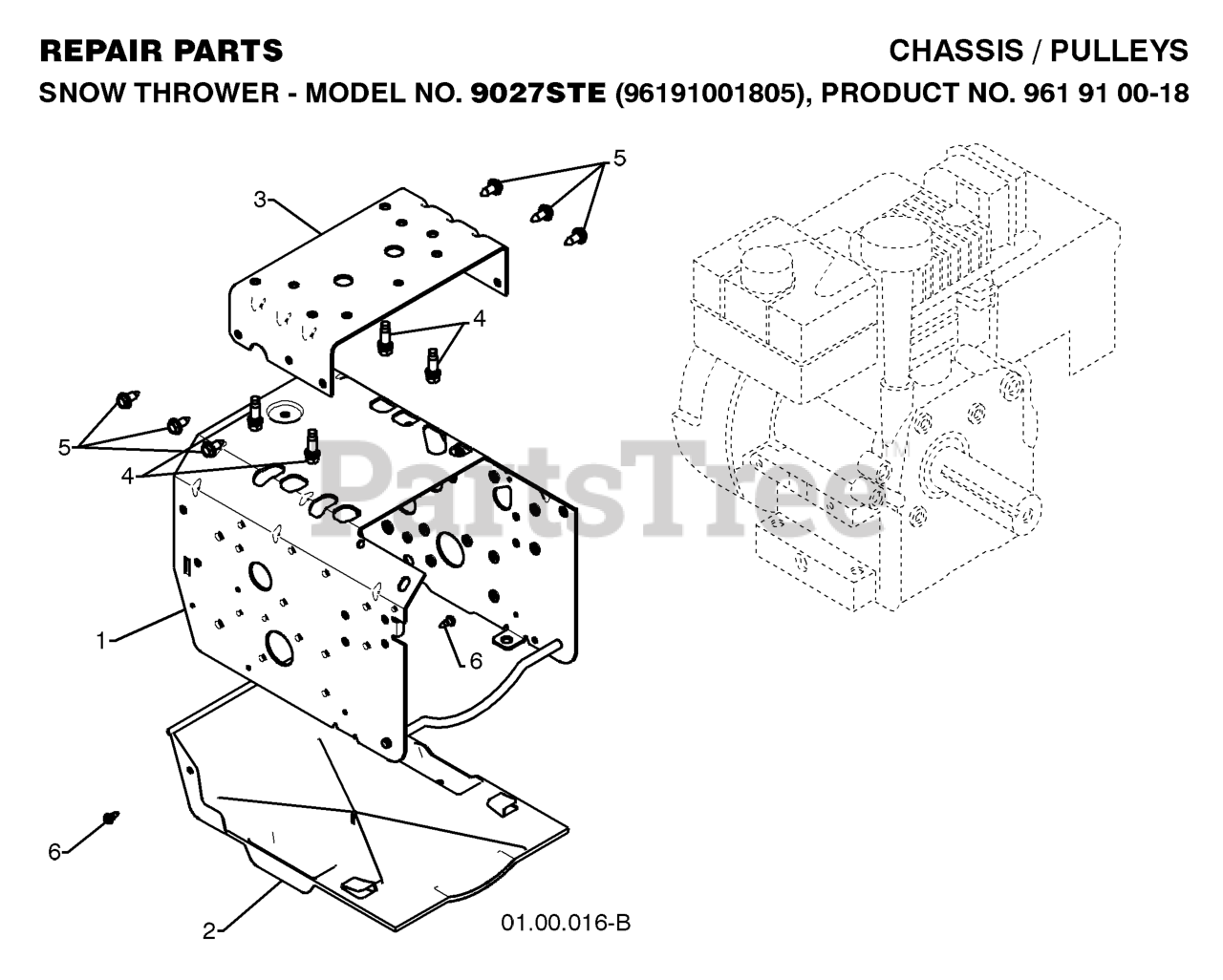 REPAIR PARTS

CHASSIS / PULLEYS

SNOW THROWER - MODEL NO. 9027STE (96191001805), PRODUCT NO. 961 91 00-18

5

3

4

5

4

PartsTree

1

6

6

2

01.00.016-B