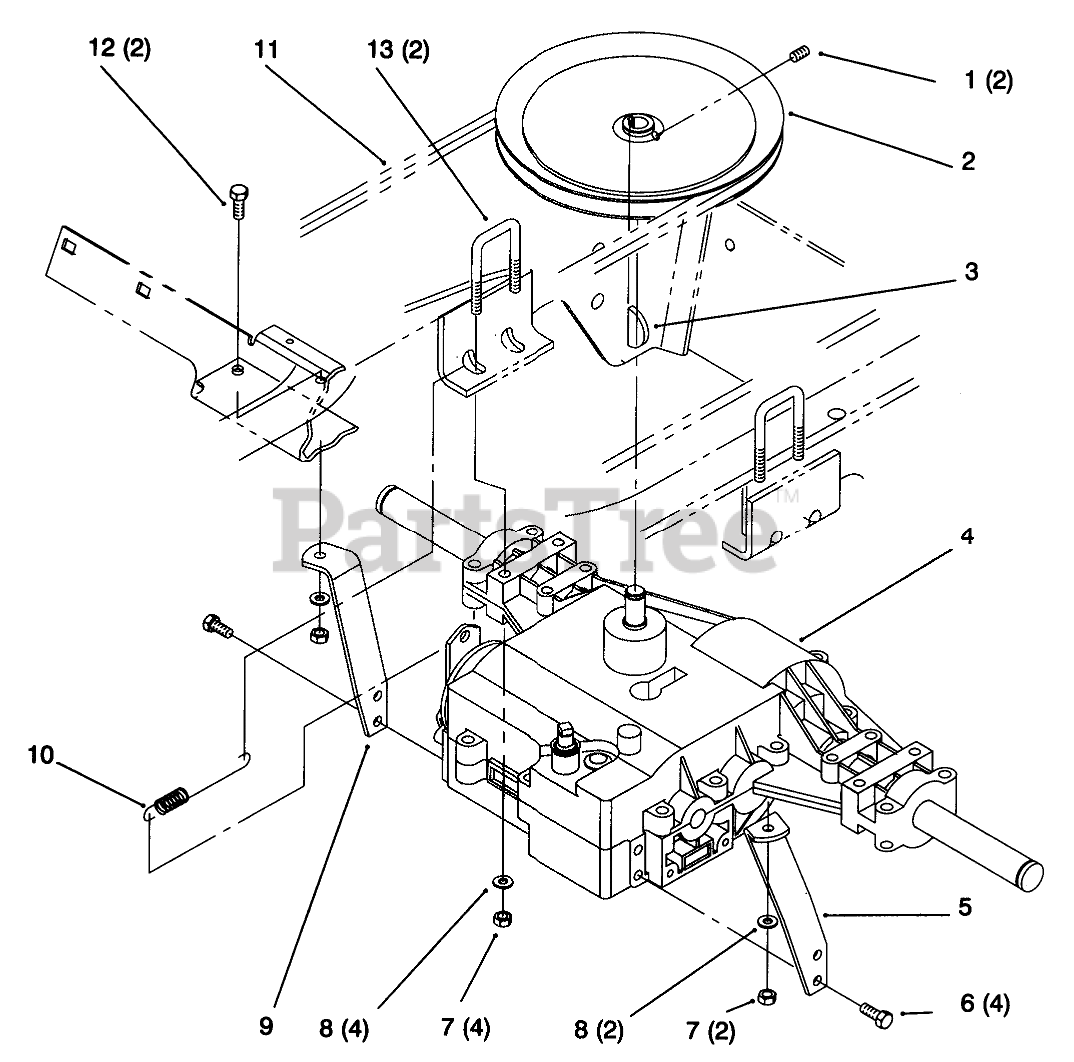 12 (2)
11
13 (2)
1 (2)
2
3
PartsTree™
4
10
5
9
8 (4)
7 (4)
8 (2)
7 (2)
6 (4)