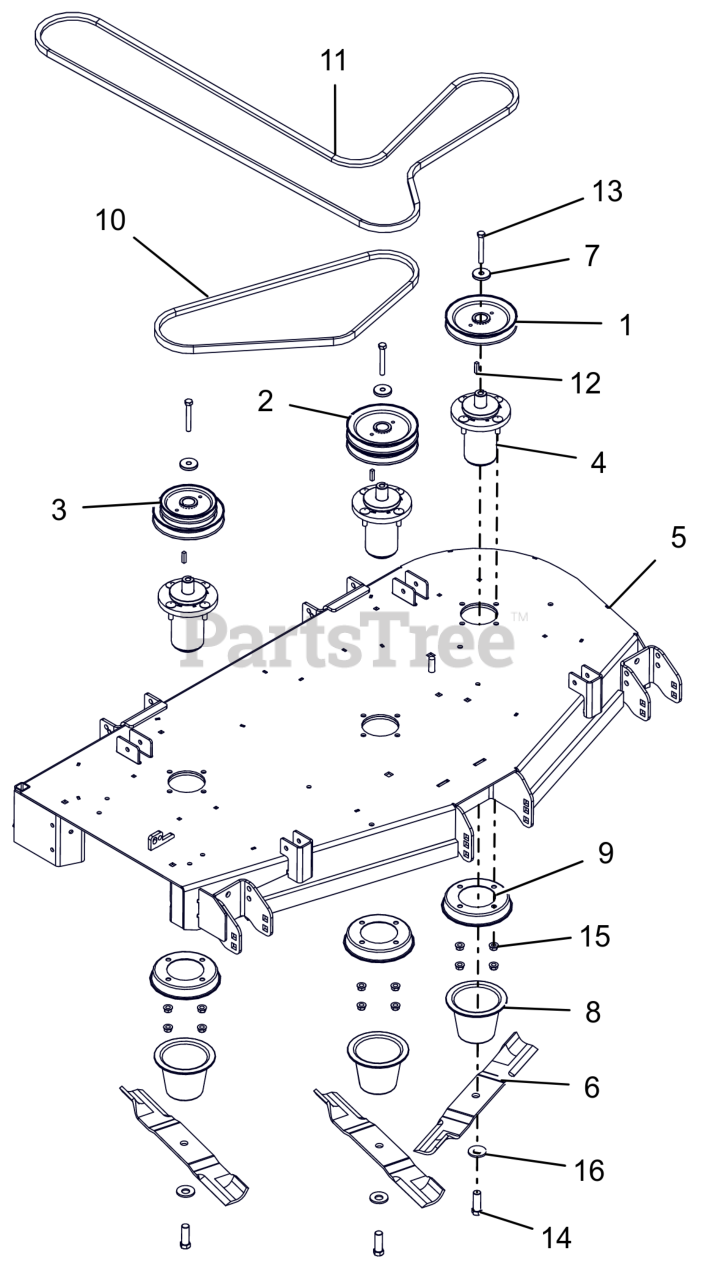 11

13

10

7

1

12

2

4

3

5

PartsTree™

9

15

8

6

16

14