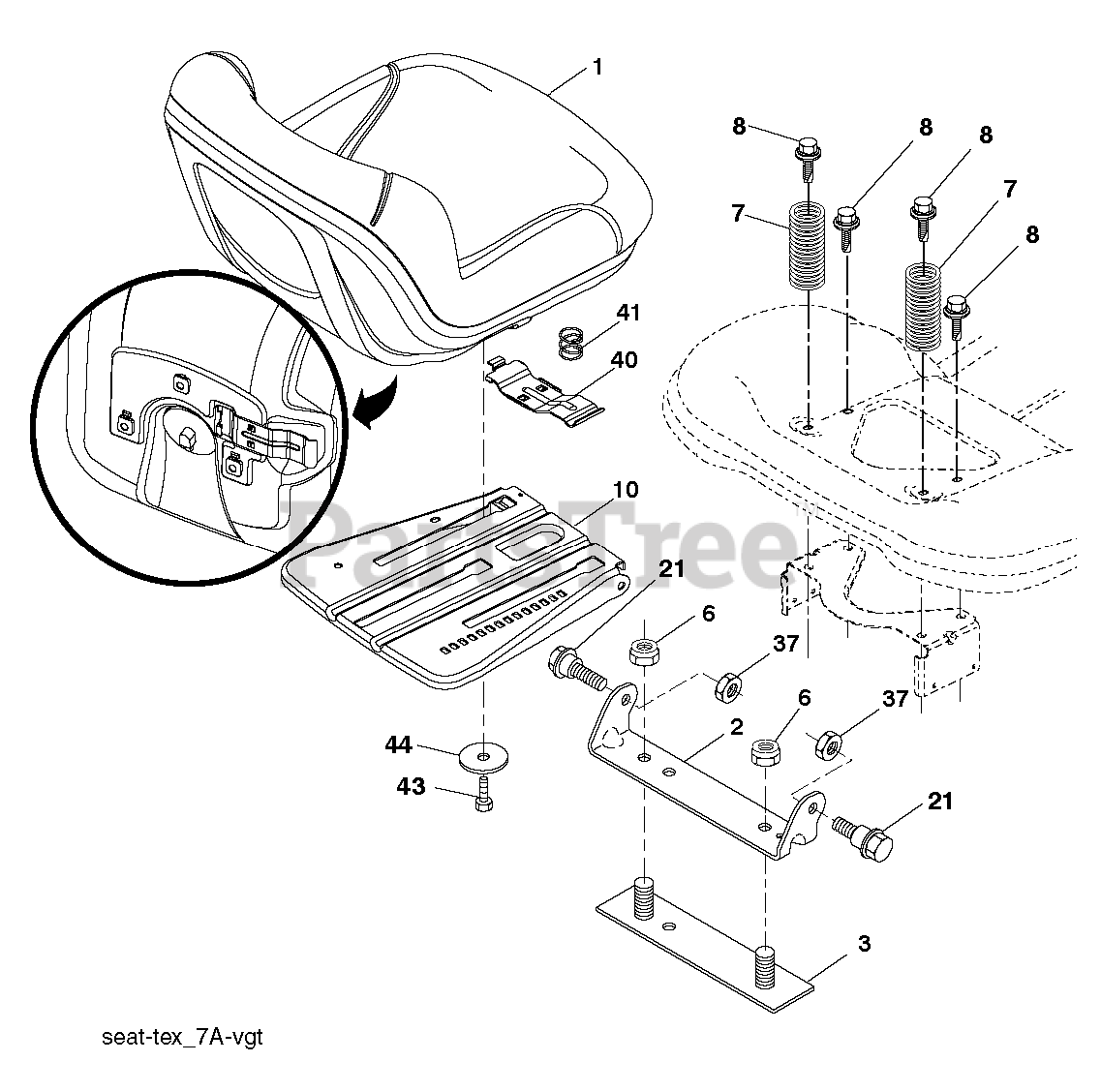 1
8
8
8
7
7
8
41
40
10
PartsTree
21
6
37
6
37
2
44
43
21
3
seat-tex_7A-vgt