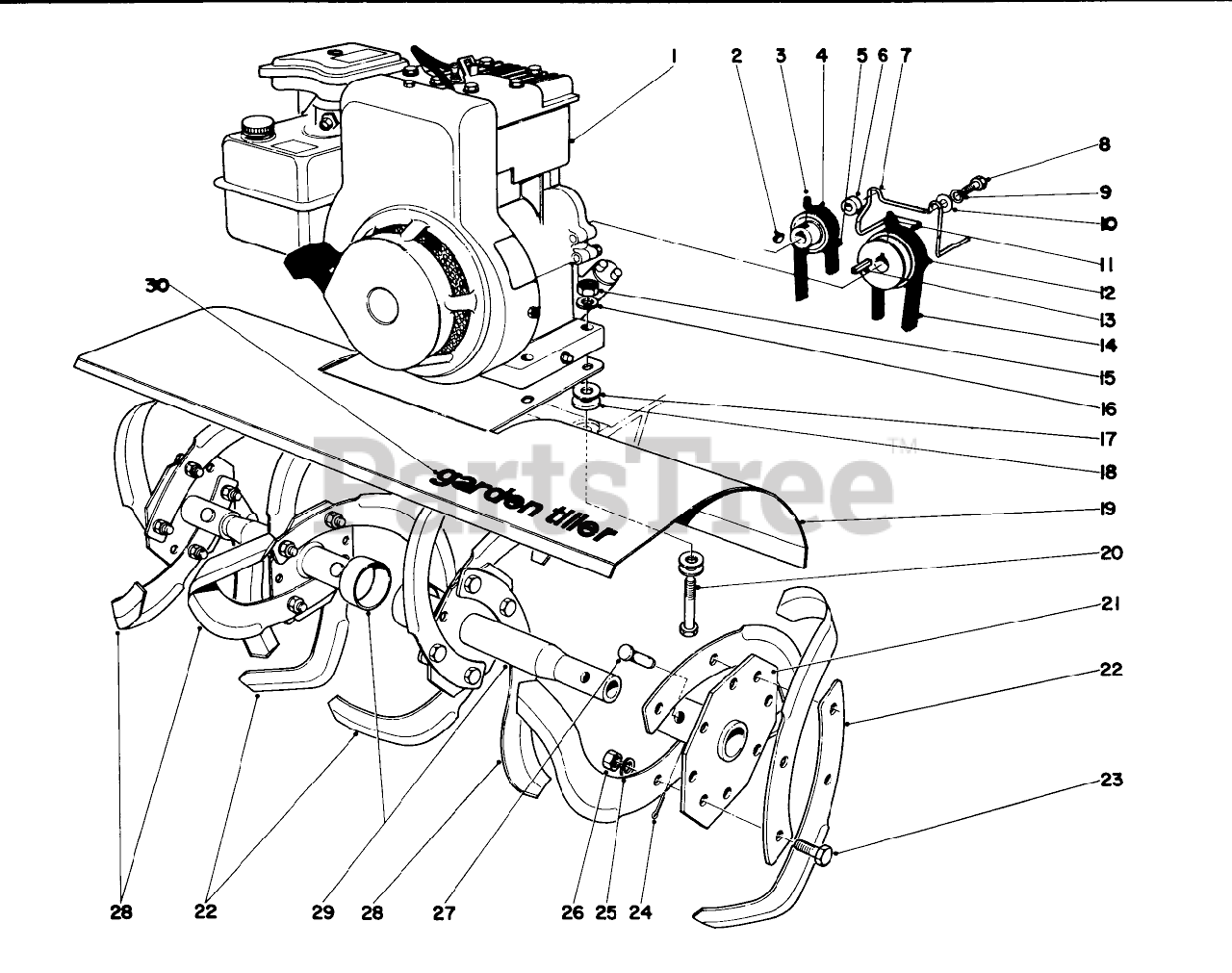 1
2
3
4
5
6
7
8
9
10
11
12
13
14
15
16
17
18
19
20
21
22
23
30
garden tiller
PartsTree™
28
22
29
28
27
26
25
24