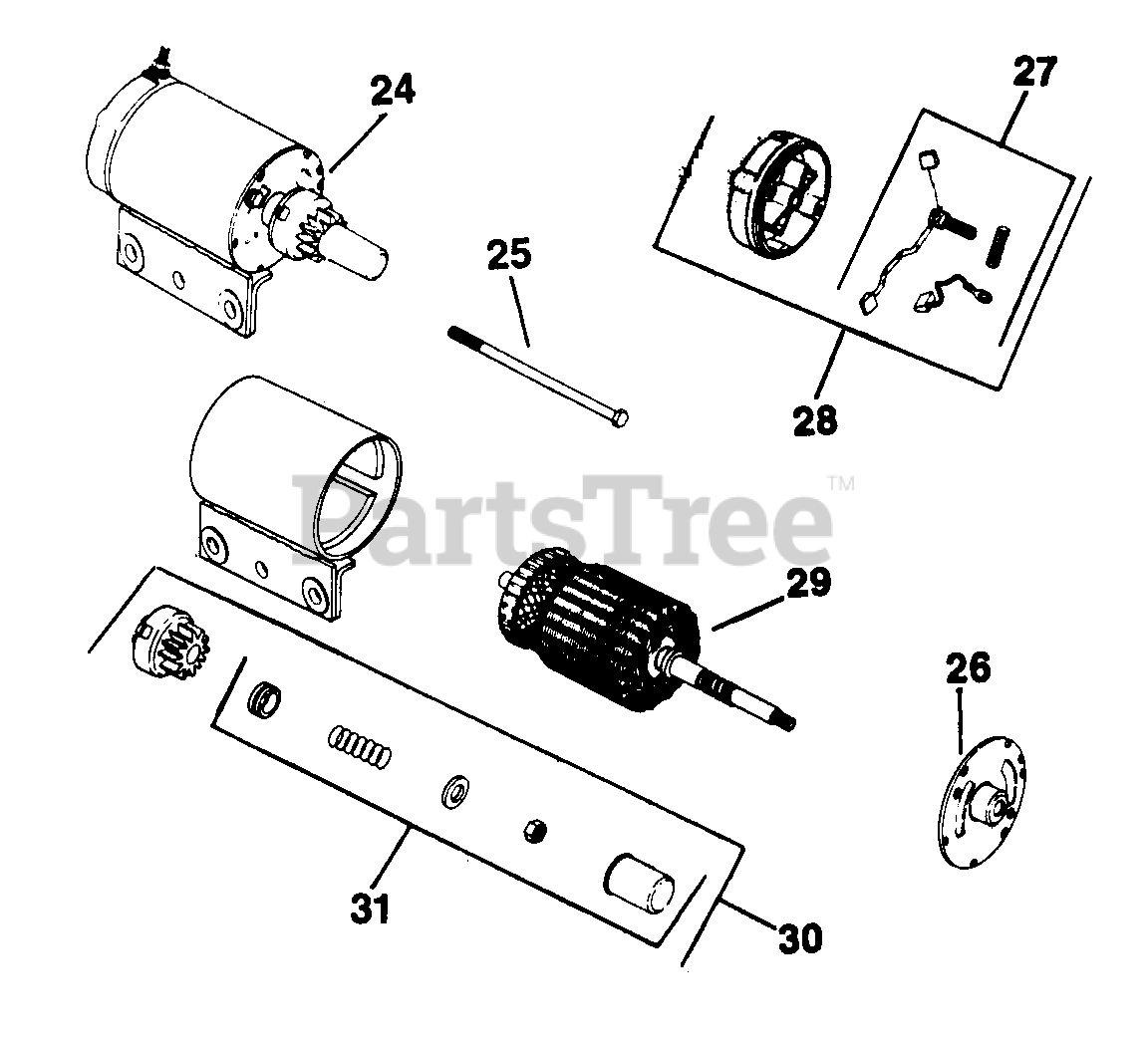 24

27

25

28

PartsTree™

29

26

31

30