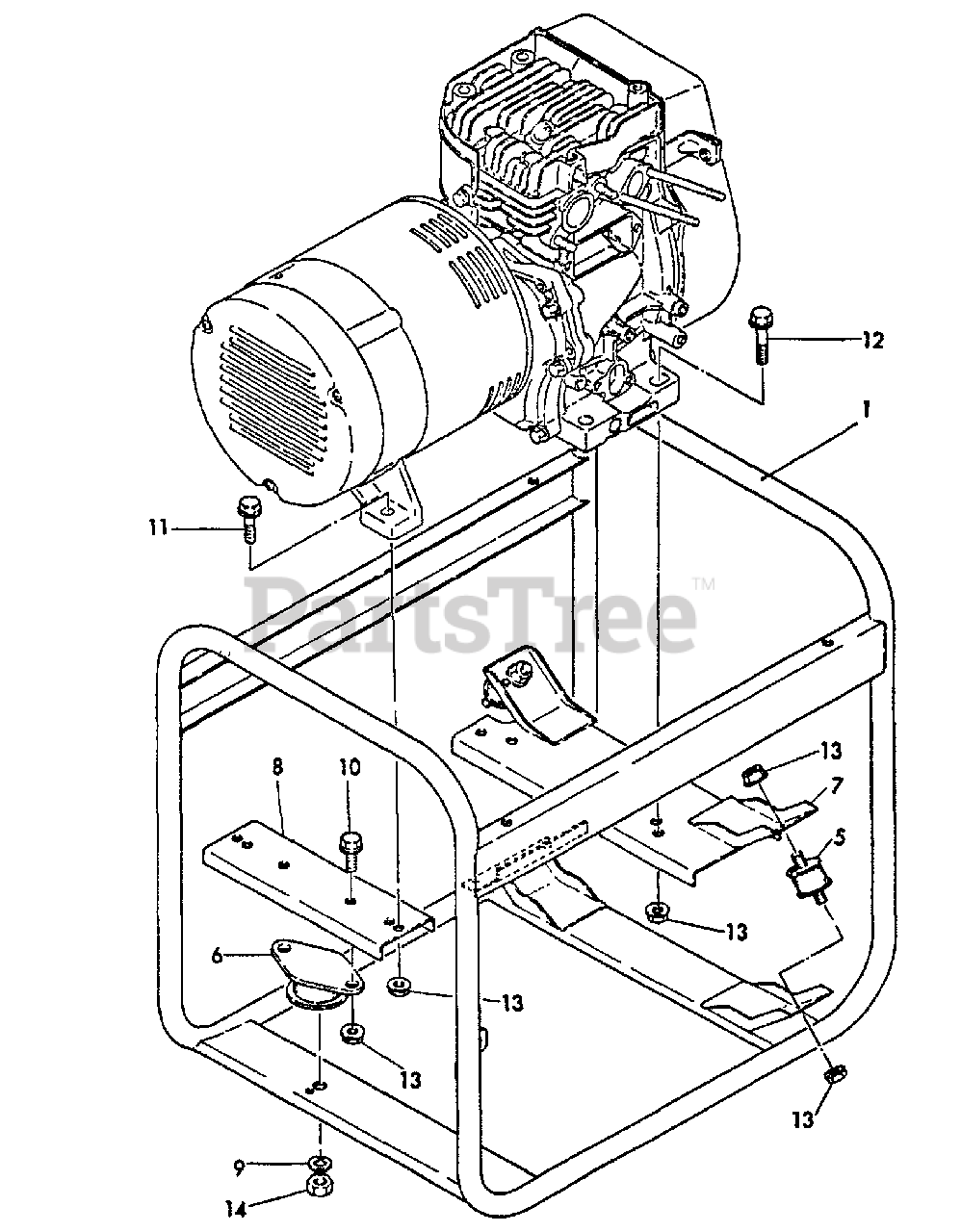 12
1
11
PartsTree™
13
7
8
10
5
13
6
13
13
13
9
14