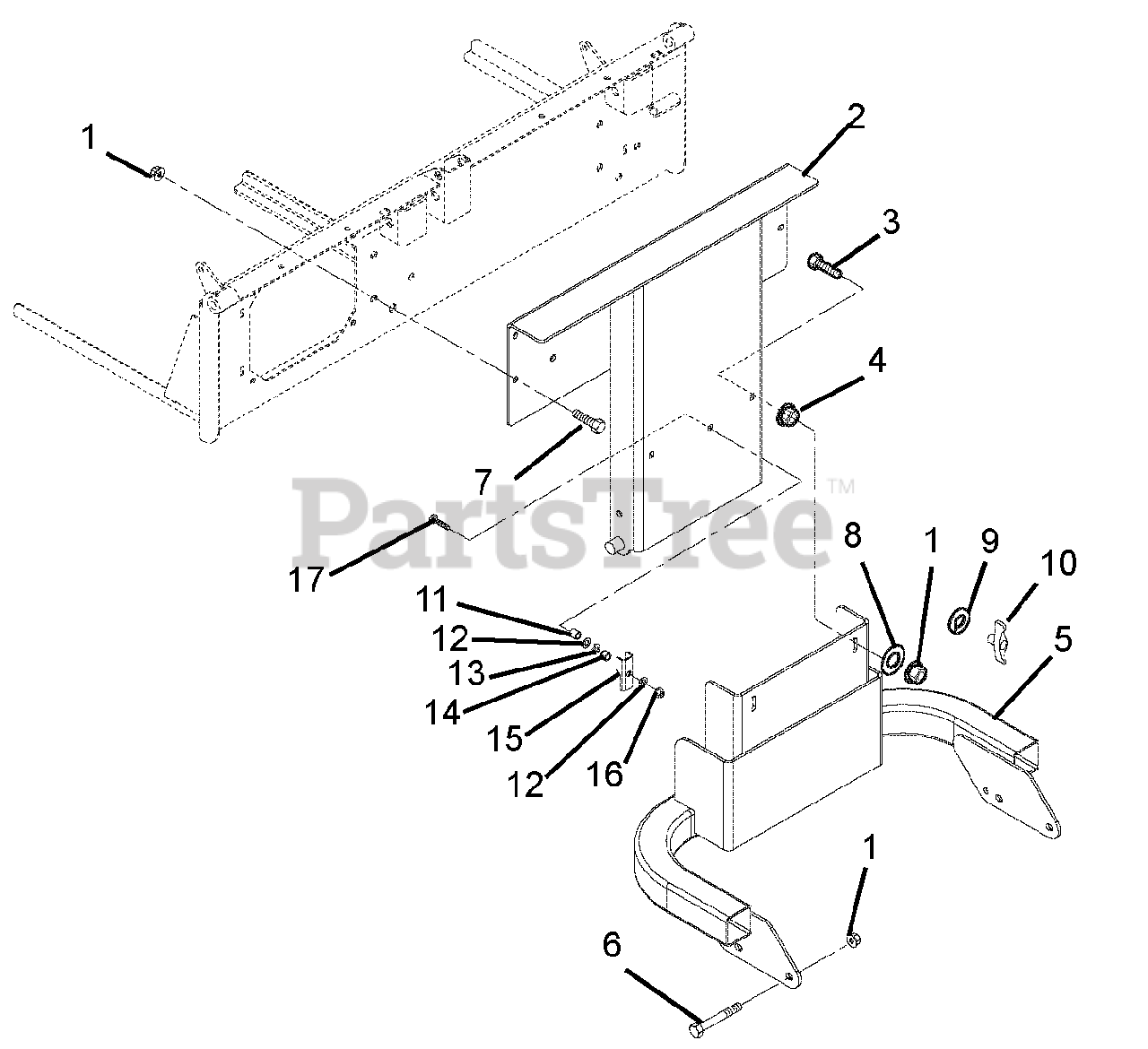 1
2
3
4
7
PartsTree™
17
8
1
9
10
5
11
12
13
14
15
12
16
1
6