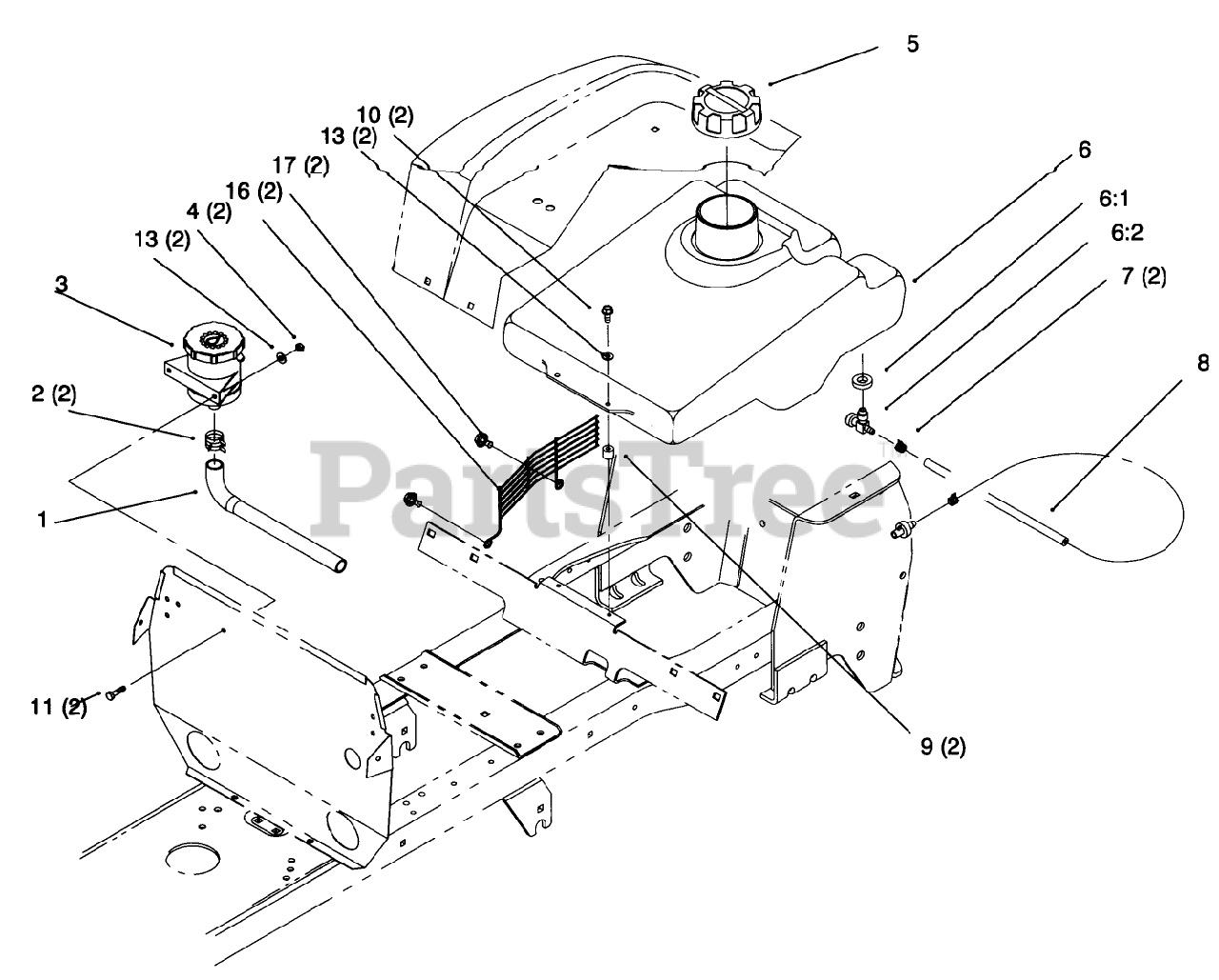 5

10 (2)

13 (2)

17 (2)

16 (2)

4 (2)

13 (2)

3

2 (2)

1

6

6:1

6:2

7 (2)

8

PartsTree

11 (2)

9 (2)