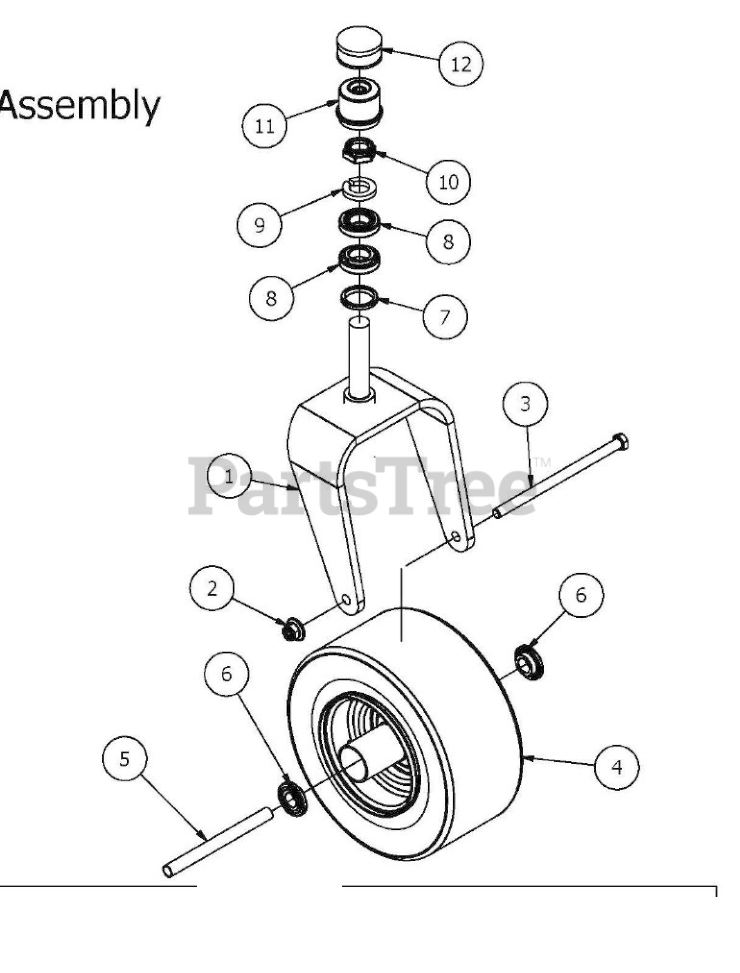 Assembly

12
11
10
9
8
8
7
3
1
PartsTree™
2
6
6
5
4