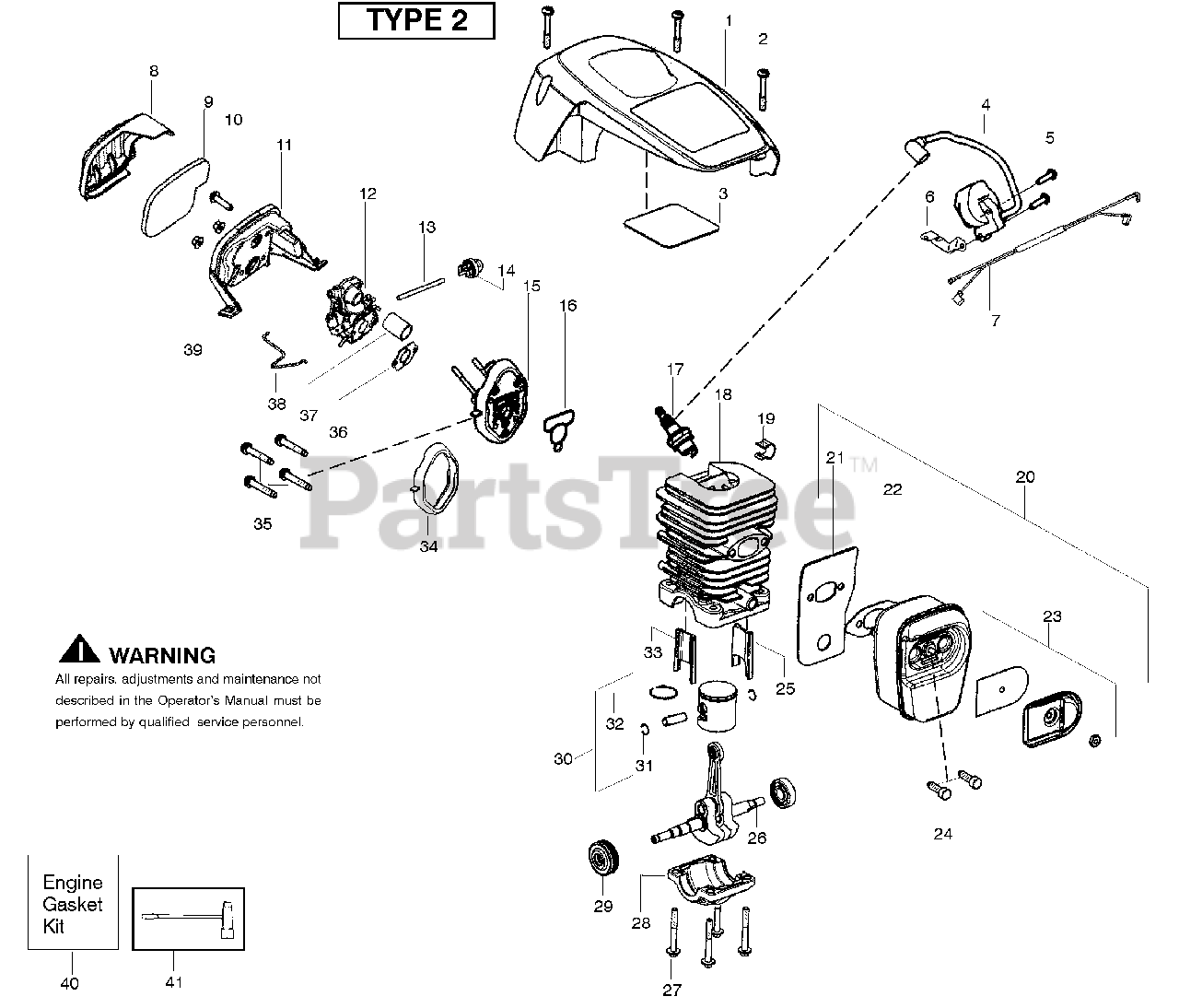 TYPE 2

1
2
3
4
5
6
7
8
9
10
11
12
13
14
15
16
17
18
19
20
21
22
23
24
25
26
27
28
29
30
31
32
33
34
35
36
37
38
39

PartsTree™

WARNING
All repairs, adjustments and maintenance not described in the Operator's Manual must be performed by qualified service personnel.

Engine Gasket Kit

40
41