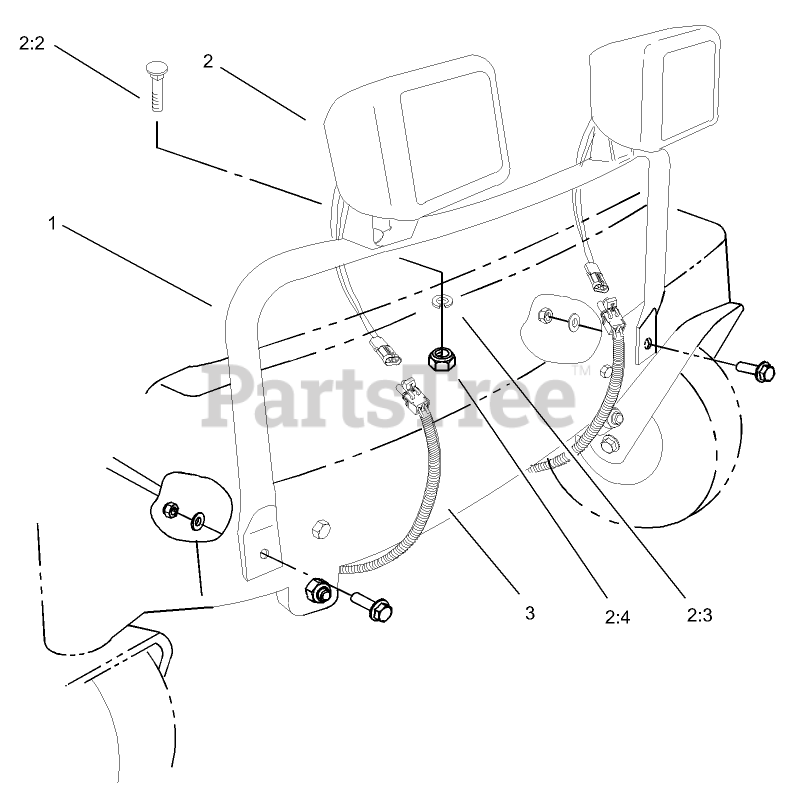 2:2
2
1
PartsTree™
3
2:4
2:3