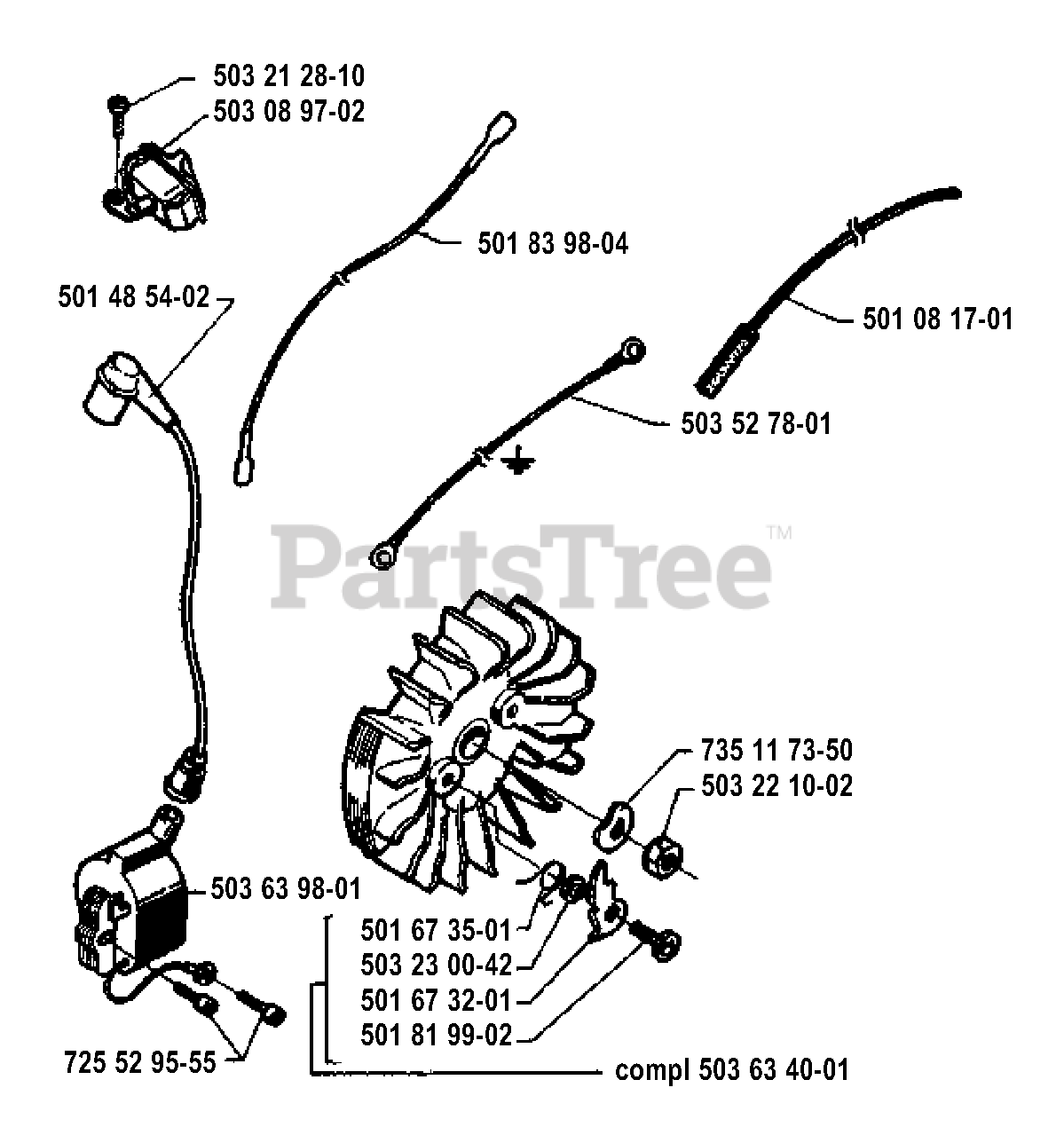 503 21 28-10
503 08 97-02
501 83 98-04
501 48 54-02
501 08 17-01
503 52 78-01
PartsTree™
735 11 73-50
503 22 10-02
503 63 98-01
501 67 35-01
503 23 00-42
501 67 32-01
501 81 99-02
725 52 95-55
compl 503 63 40-01