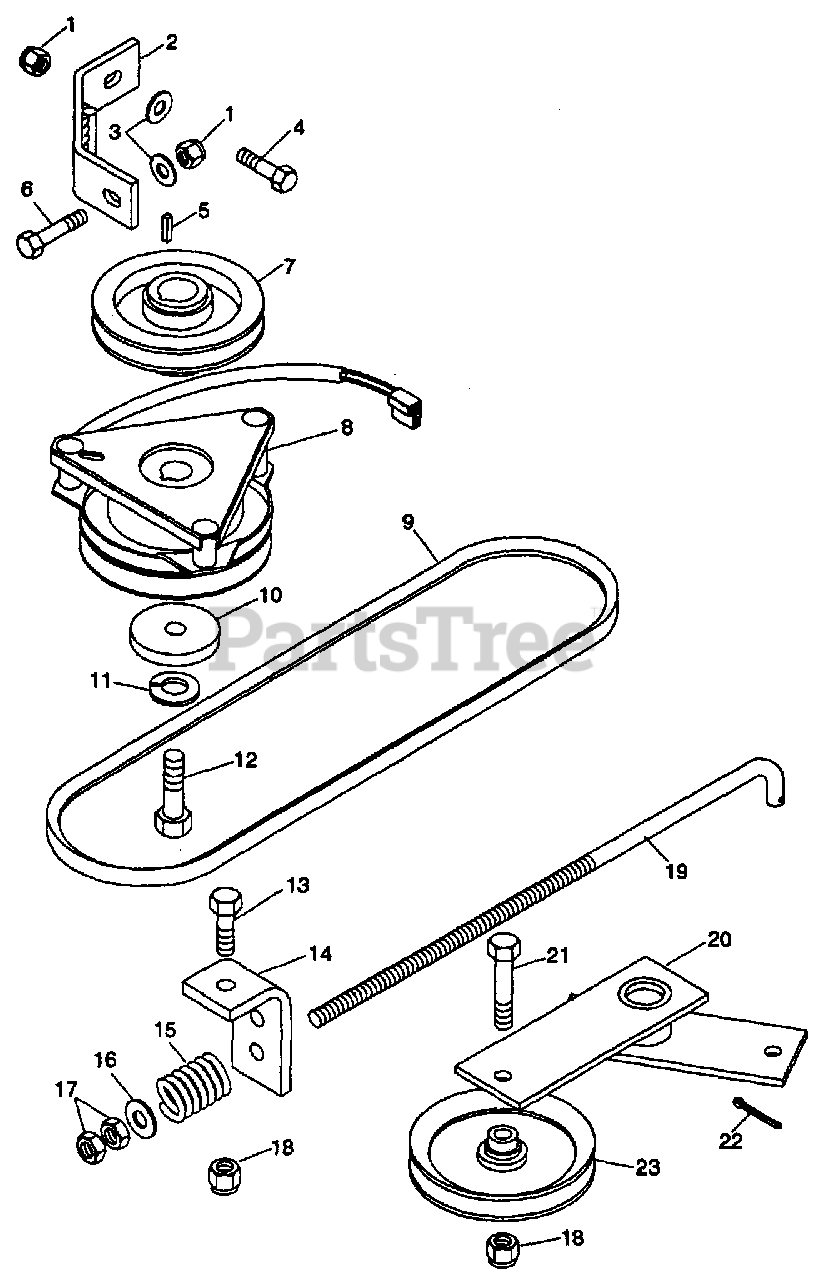 1
2
3
1
4
6
5
7
8
9
10
PartsTree
11
12
19
13
14
20
21
15
16
17
18
22
23
18