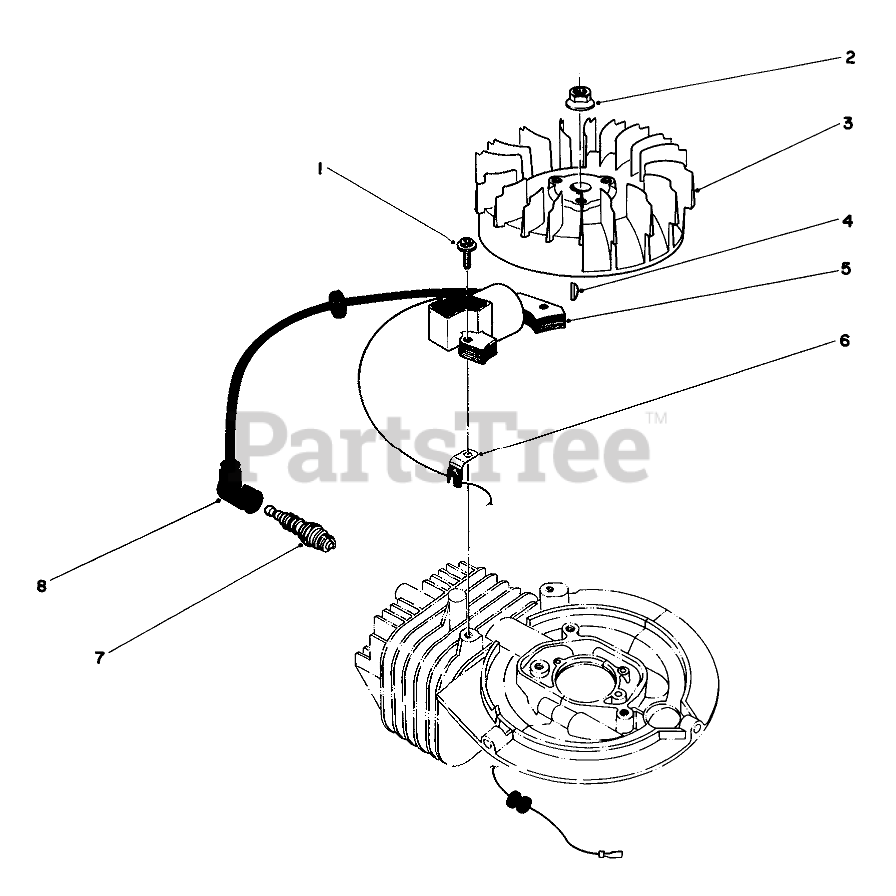 2
3
1
4
5
6
PartsTree™
8
7