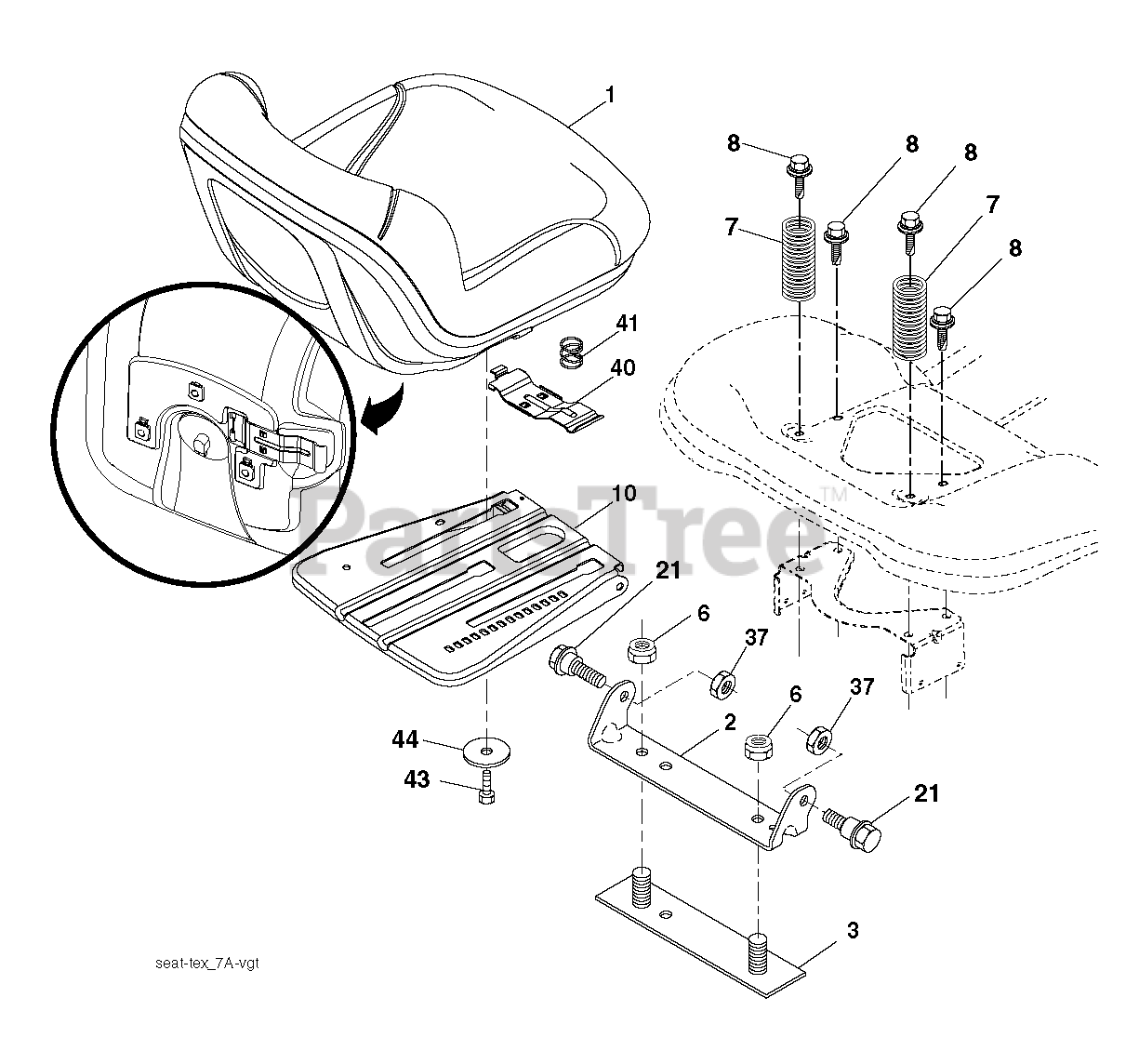 1
8
8
8
7
7
8
41
40
10
PartsTree™
21
6
37
6
37
2
44
43
21
3
seat-tex_7A-vgt