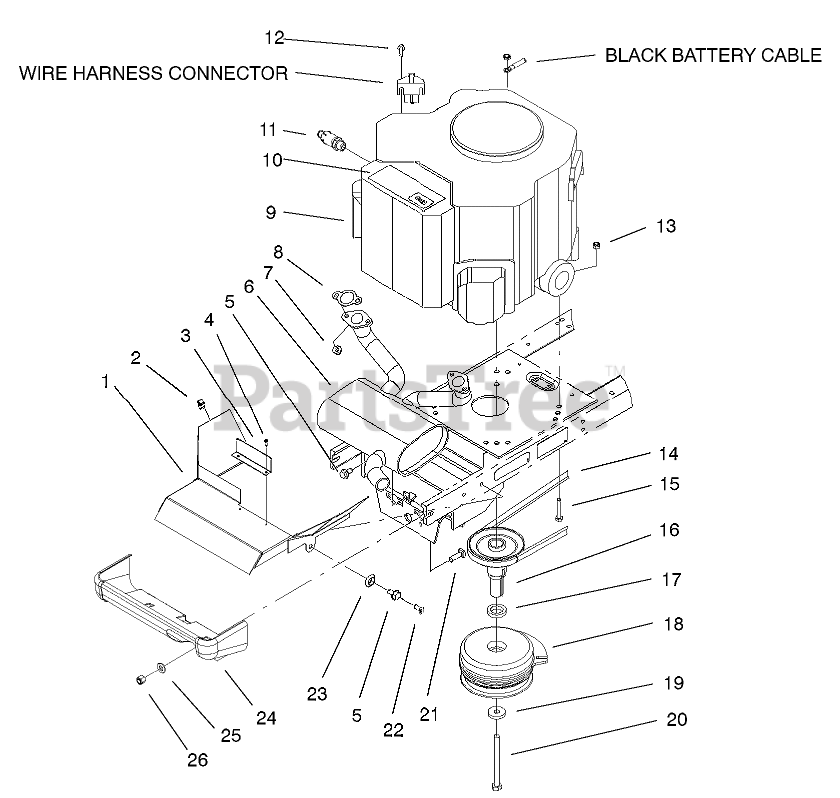 12
WIRE HARNESS CONNECTOR
BLACK BATTERY CABLE
11
10
9
13
8
7
6
5
4
3
2
1
PartsTree™
14
15
16
17
18
19
20
23
5
22
21
24
25
26