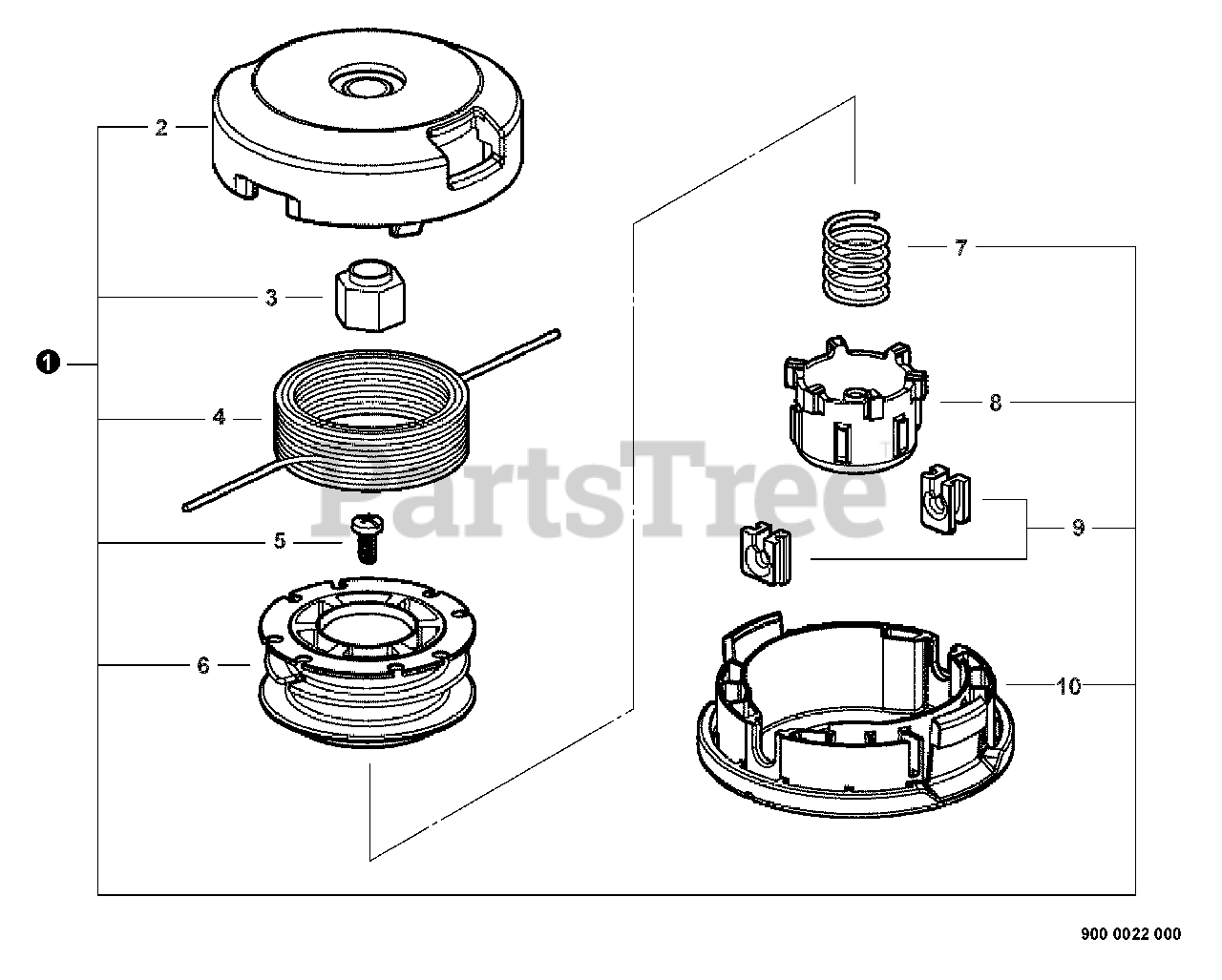 2
3
1
4
5
6
7
8
9
10
PartsTree
900 0022 000