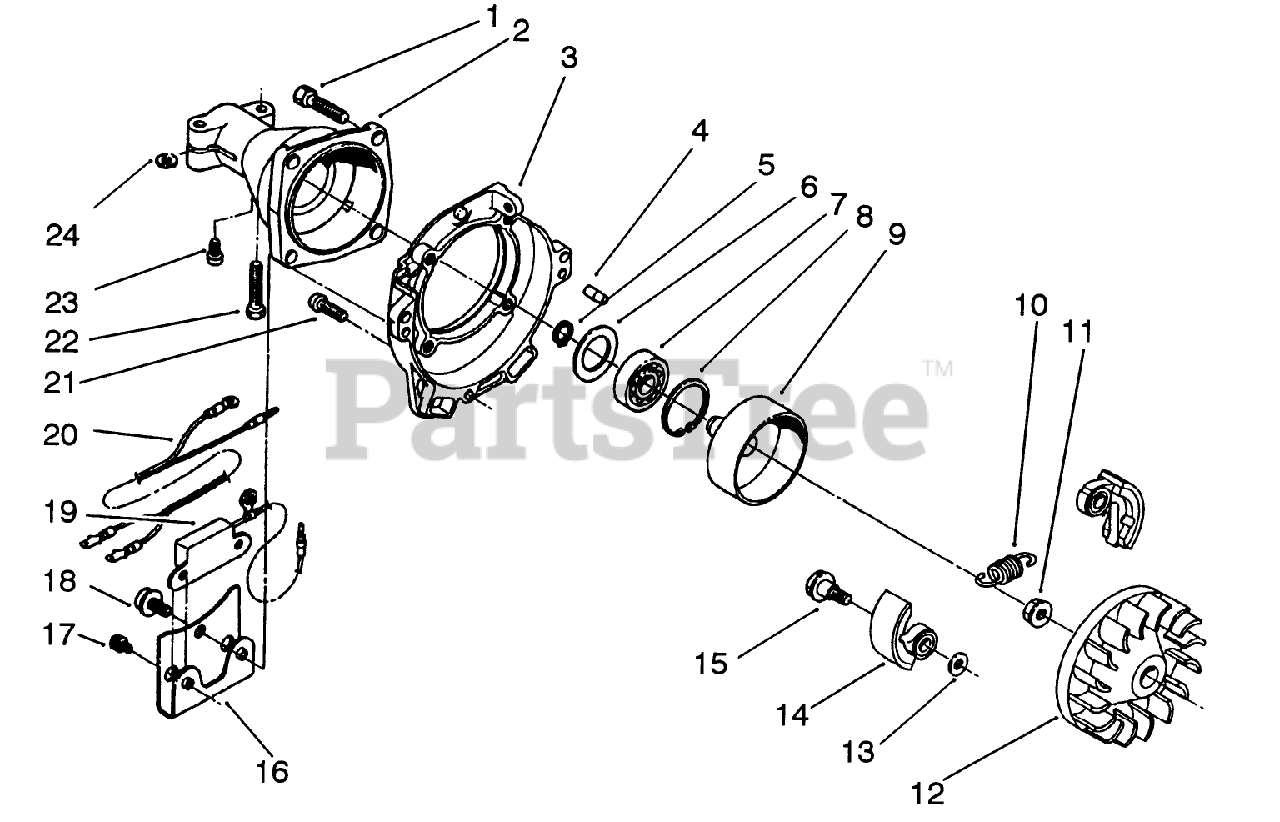 1
2
3
4
5
6
7
8
9
10
11
24
23
22
21
20
19
18
17
16
15
14
13
12
PartsTree™