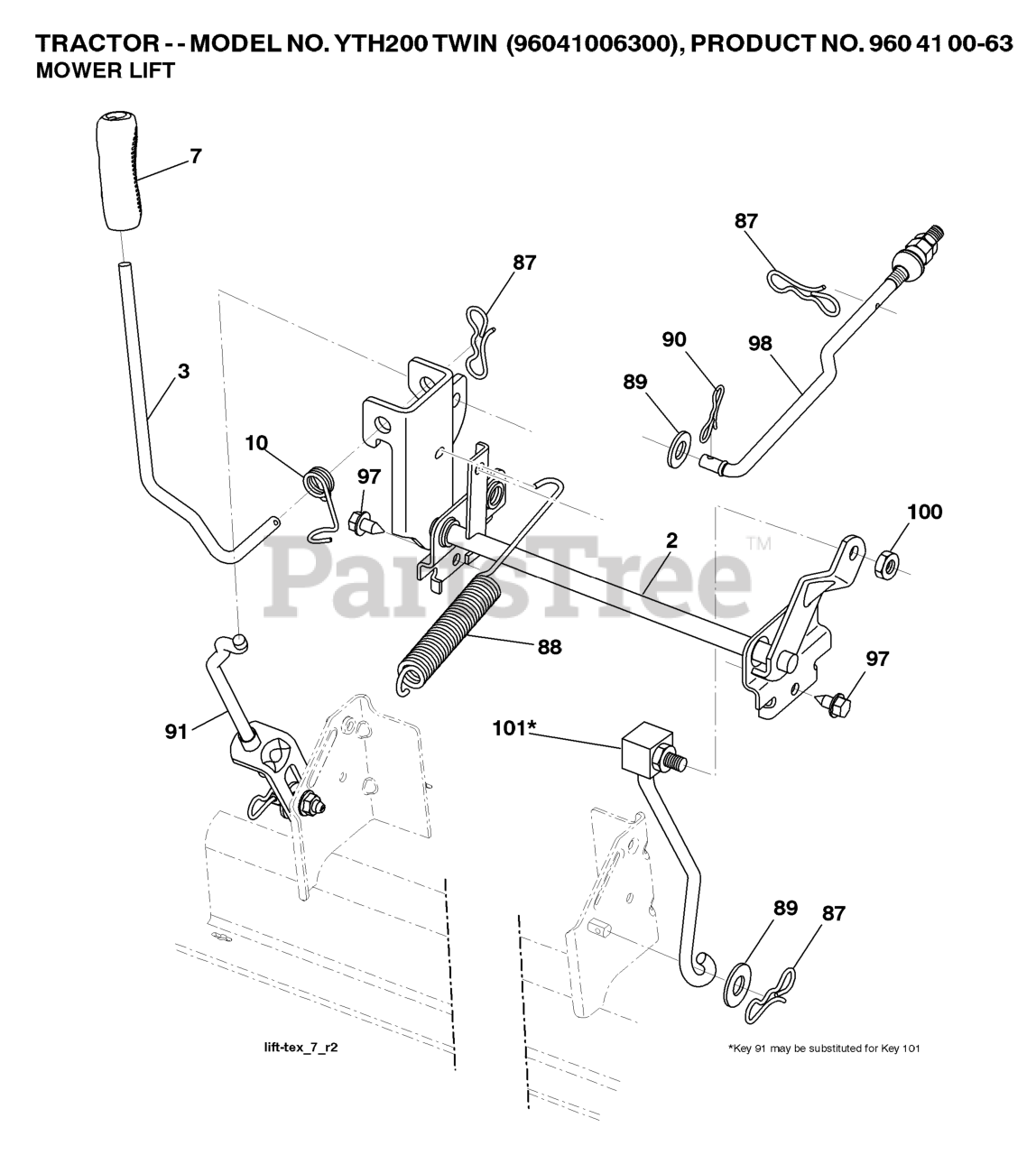 TRACTOR - - MODEL NO. YTH200 TWIN (96041006300), PRODUCT NO. 960 41 00-63
MOWER LIFT

7
87
87
3
90
98
89
10
97
100
2
PartsTree™
88
97
91
101*
89
87

lift-tex_7_r2

*Key 91 may be substituted for Key 101