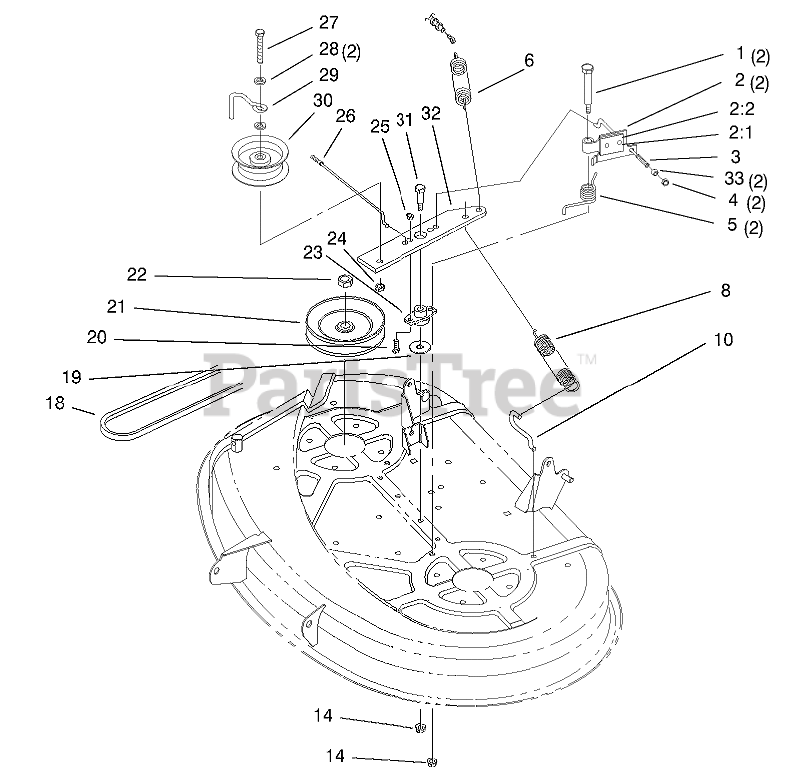 27
28 (2)
29
30
26
25
31
32
6
1 (2)
2 (2)
2:2
2:1
3
33 (2)
4 (2)
5 (2)
24
23
22
21
20
19
18
8
10
PartsTree™
14
14