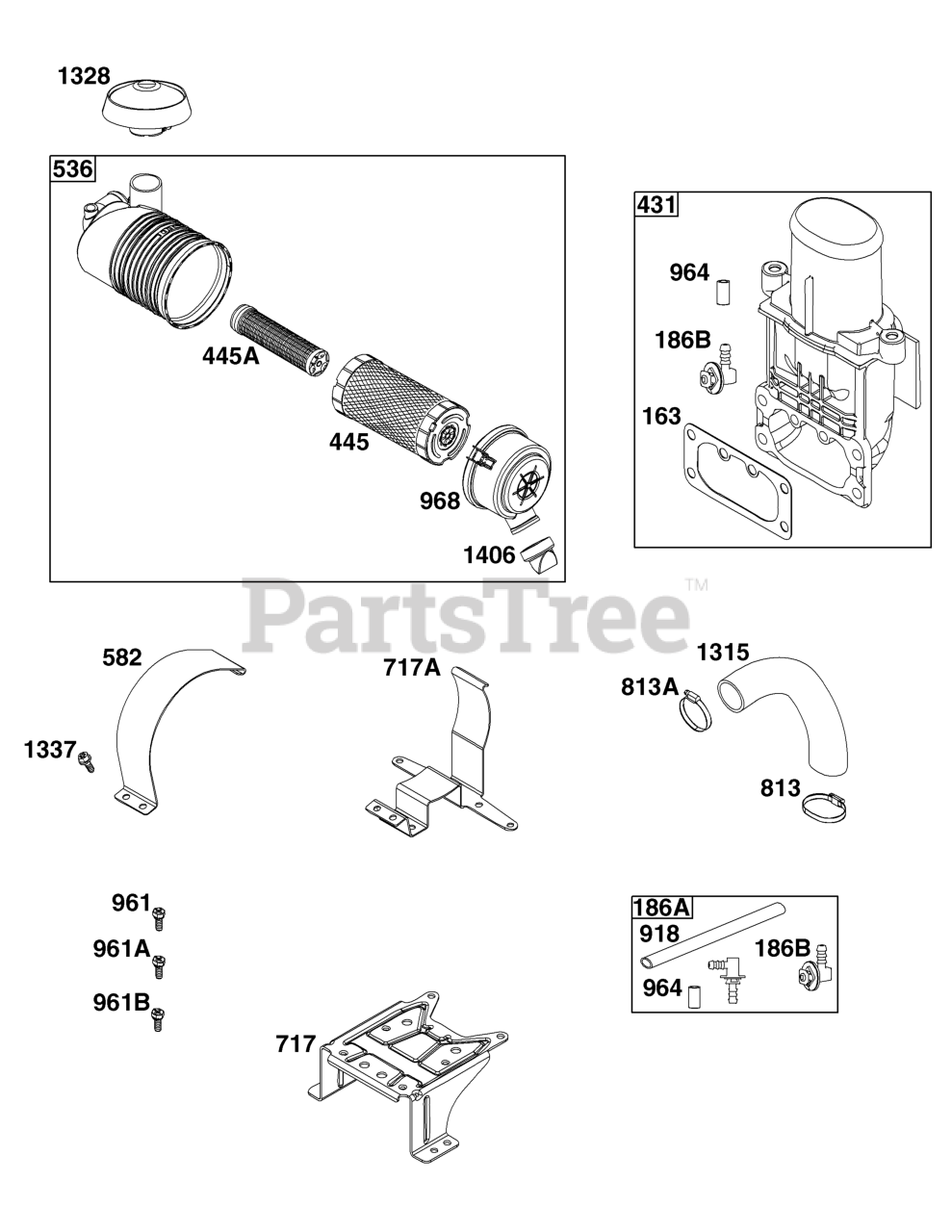 1328

536

445A

445

968

1406

431

964

186B

163

PartsTree™

582

1337

717A

1315

813A

813

961

961A

961B

717

186A

918

964

186B