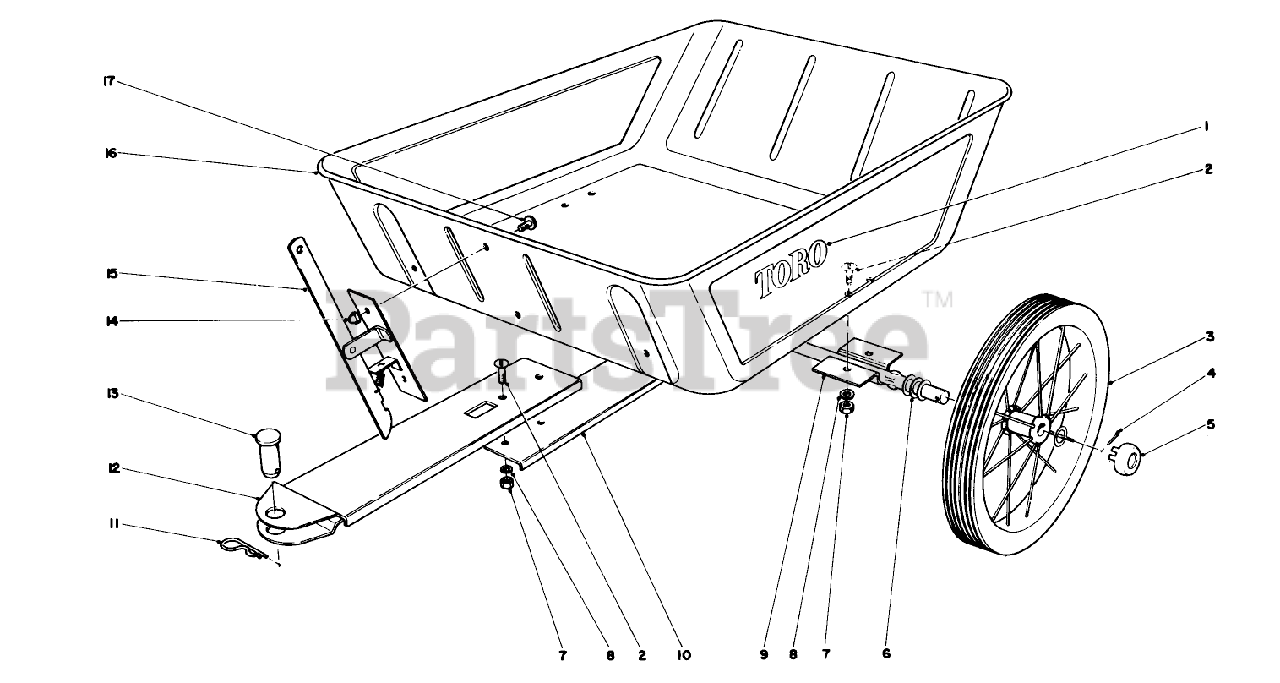 17
16
15
14
13
12
11
1
2
3
4
5
TORO
PartsTree™
7
8
2
10
9
8
7
6