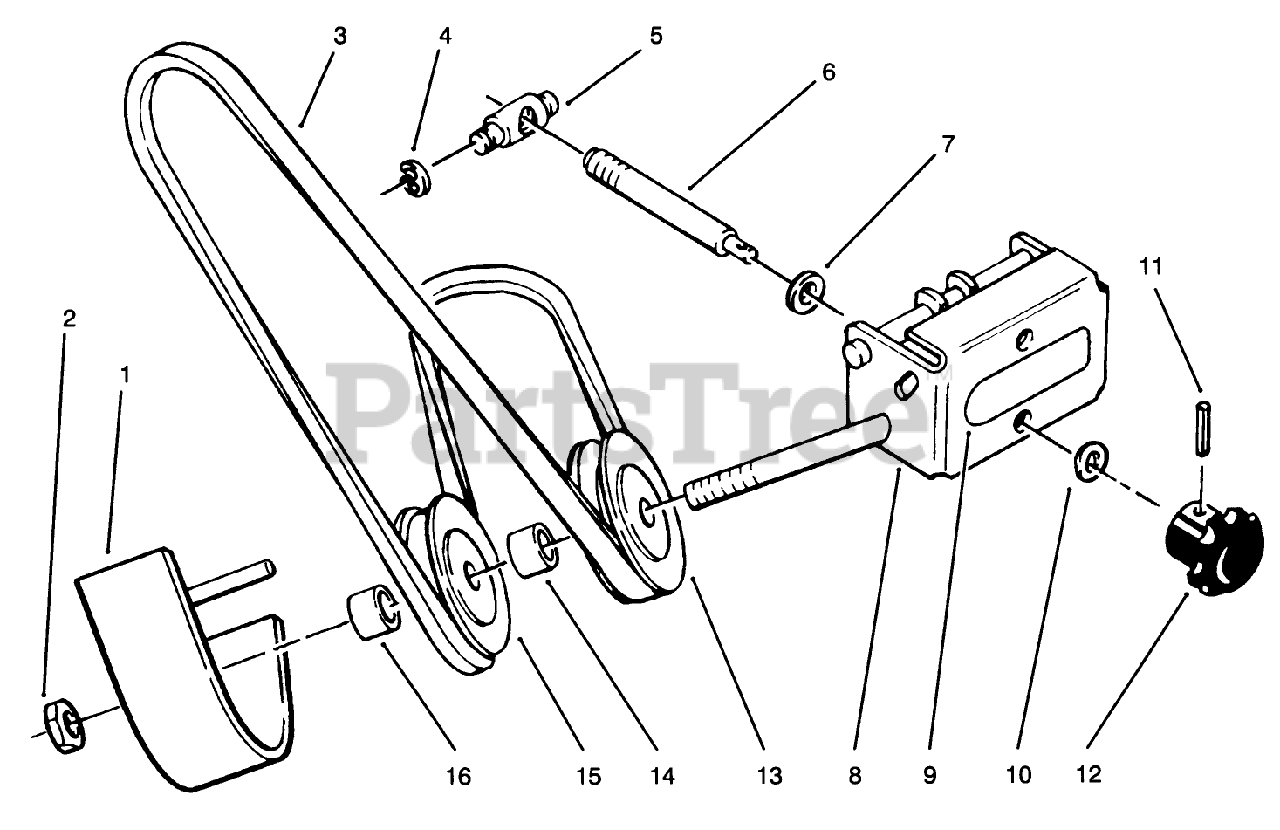 3
4
5
6
7
11
2
1
PartsTree
16
15
14
13
8
9
10
12