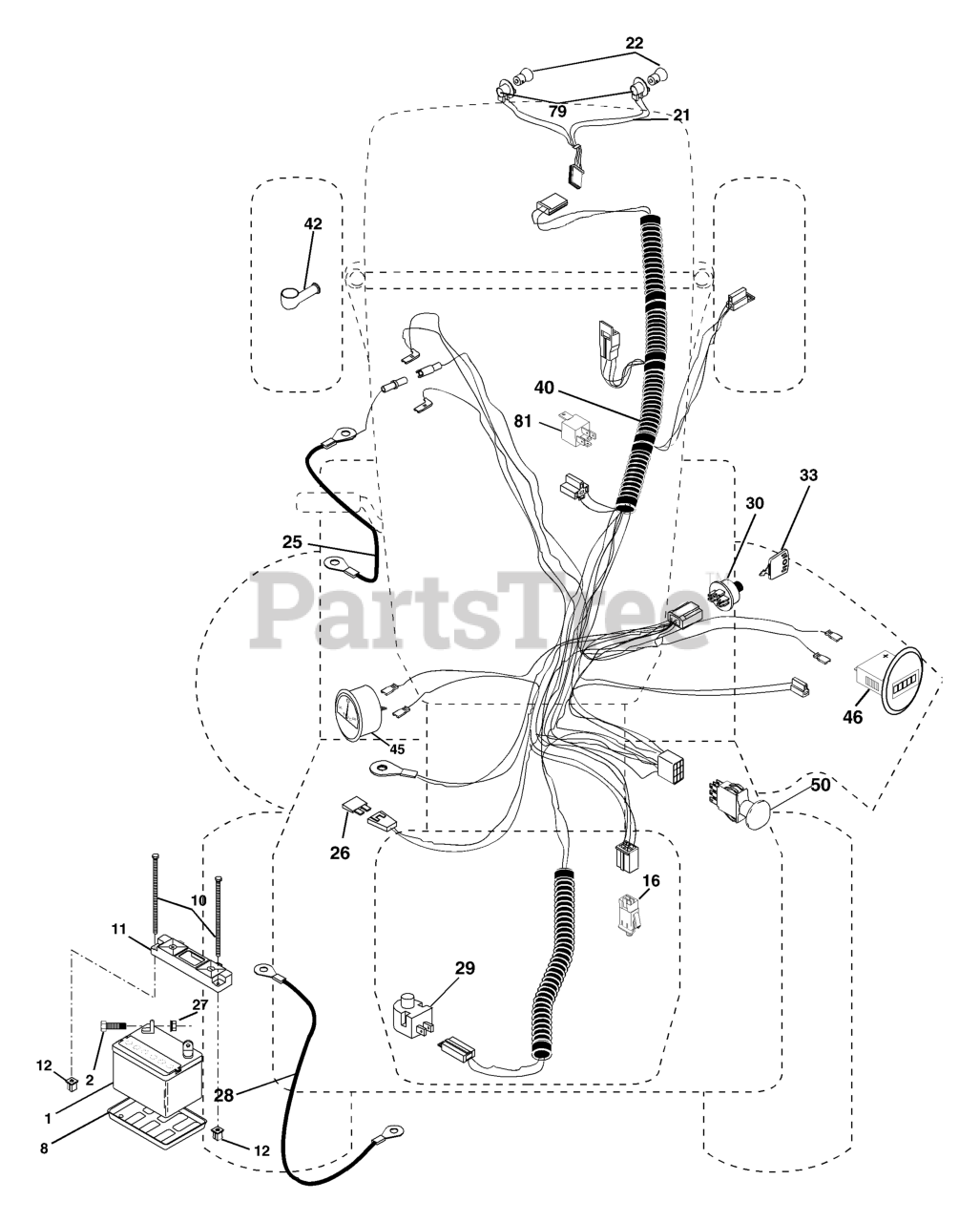 22
79
21
42
40
81
33
30
25
PartsTree
46
45
50
26
16
10
11
29
27
12
2
28
1
8
12