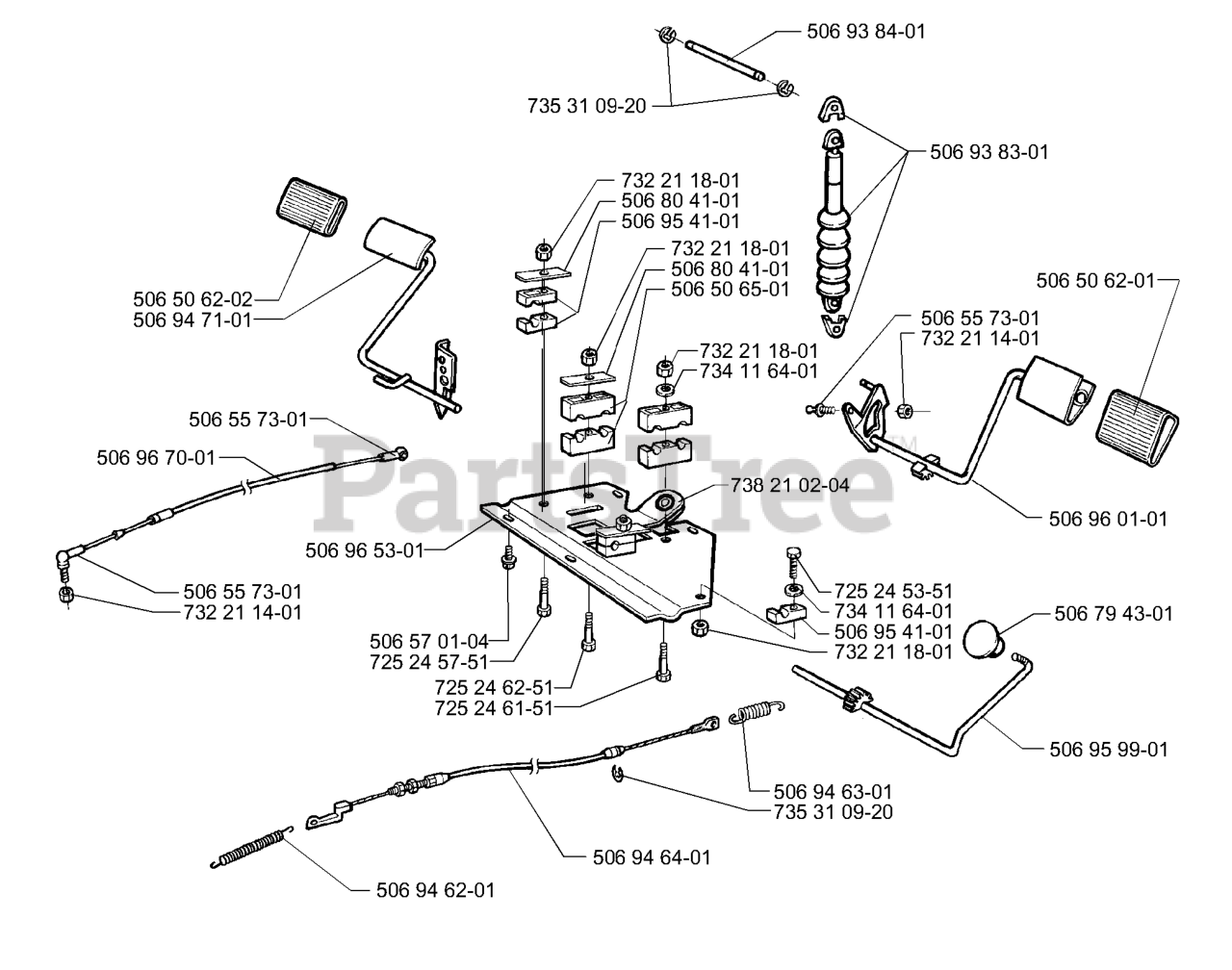 506 93 84-01
735 31 09-20
506 93 83-01
732 21 18-01
506 80 41-01
506 95 41-01
732 21 18-01
506 80 41-01
506 50 65-01
506 50 62-02
506 94 71-01
506 50 62-01
506 55 73-01
732 21 14-01
732 21 18-01
734 11 64-01
506 55 73-01
506 96 70-01
PartsTree™
738 21 02-04
506 96 01-01
506 96 53-01
506 55 73-01
732 21 14-01
725 24 53-51
734 11 64-01
506 95 41-01
732 21 18-01
506 79 43-01
506 57 01-04
725 24 57-51
725 24 62-51
725 24 61-51
506 95 99-01
506 94 63-01
735 31 09-20
506 94 64-01
506 94 62-01