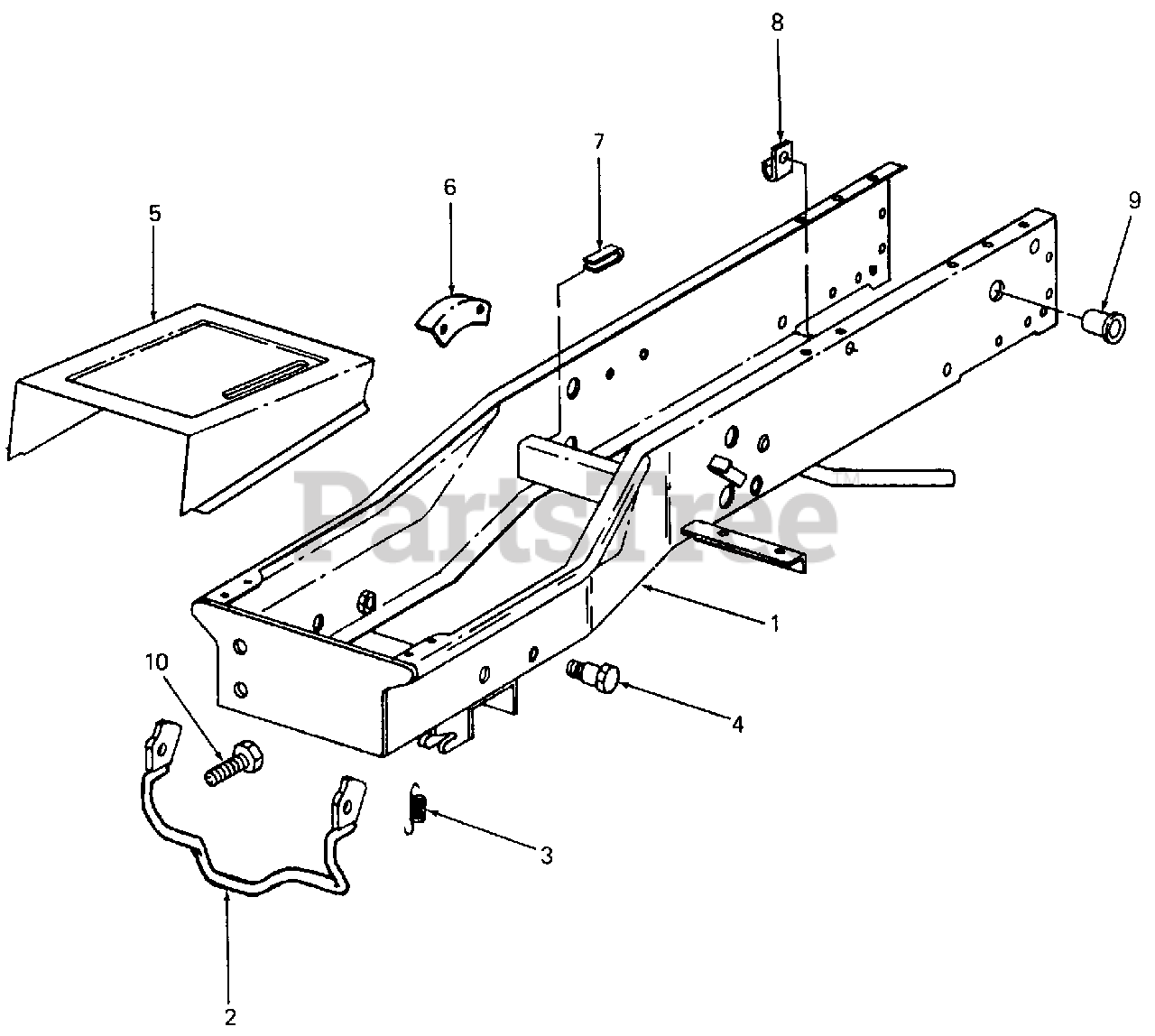 8
7
6
5
9
PartsTree
1
10
4
3
2