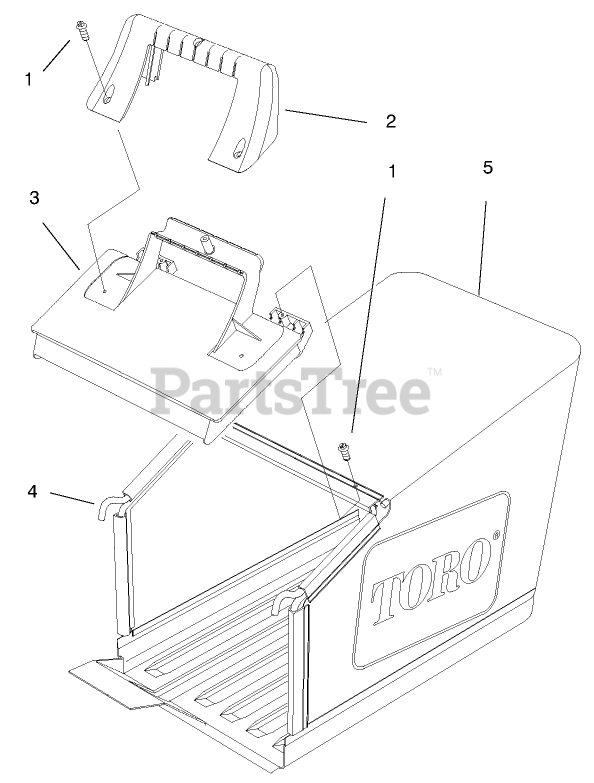 1
2
1
5
3
PartsTree™
4
TORO®