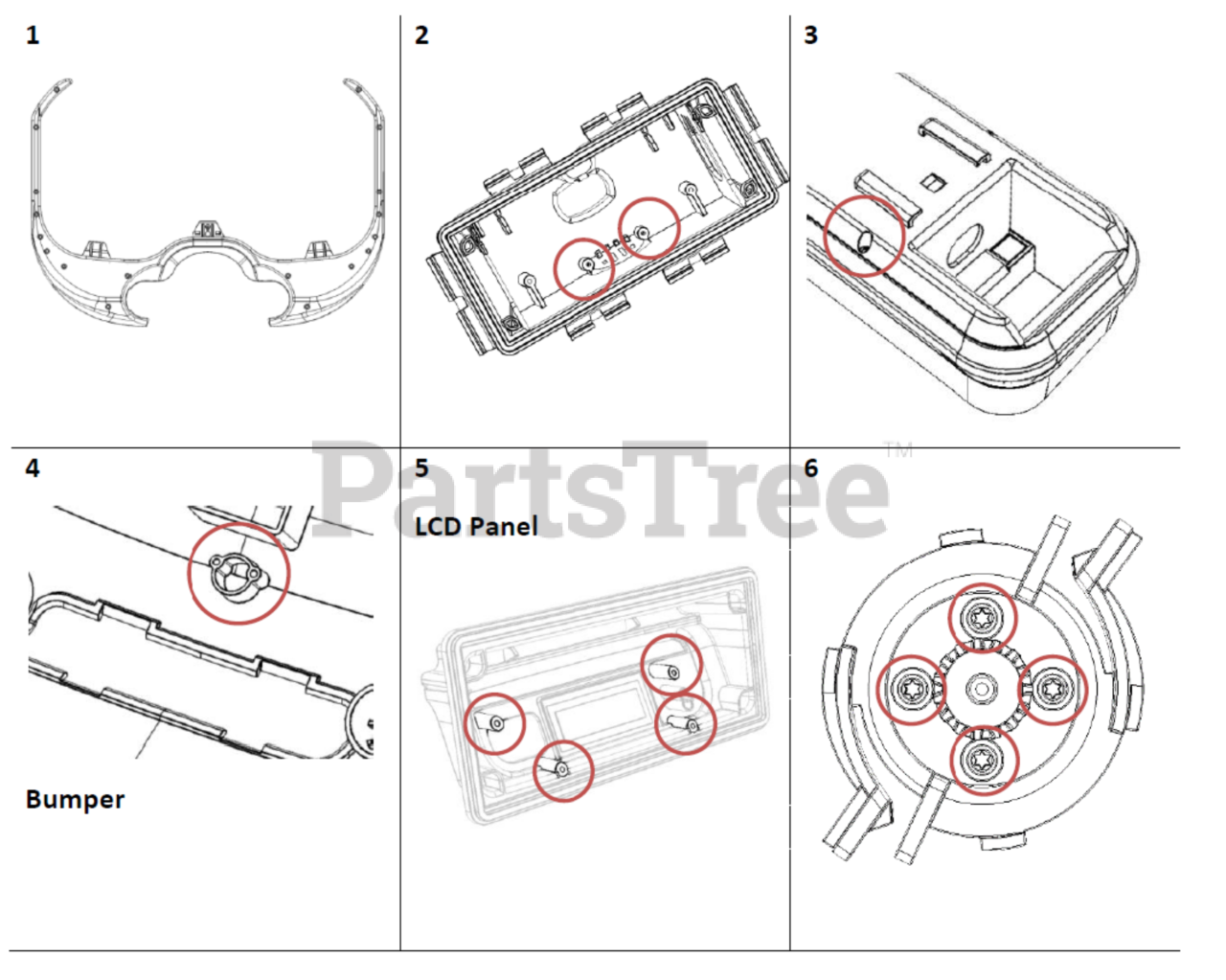 1

2

3

4

Bumper

5

LCD Panel

6

PartsTree™