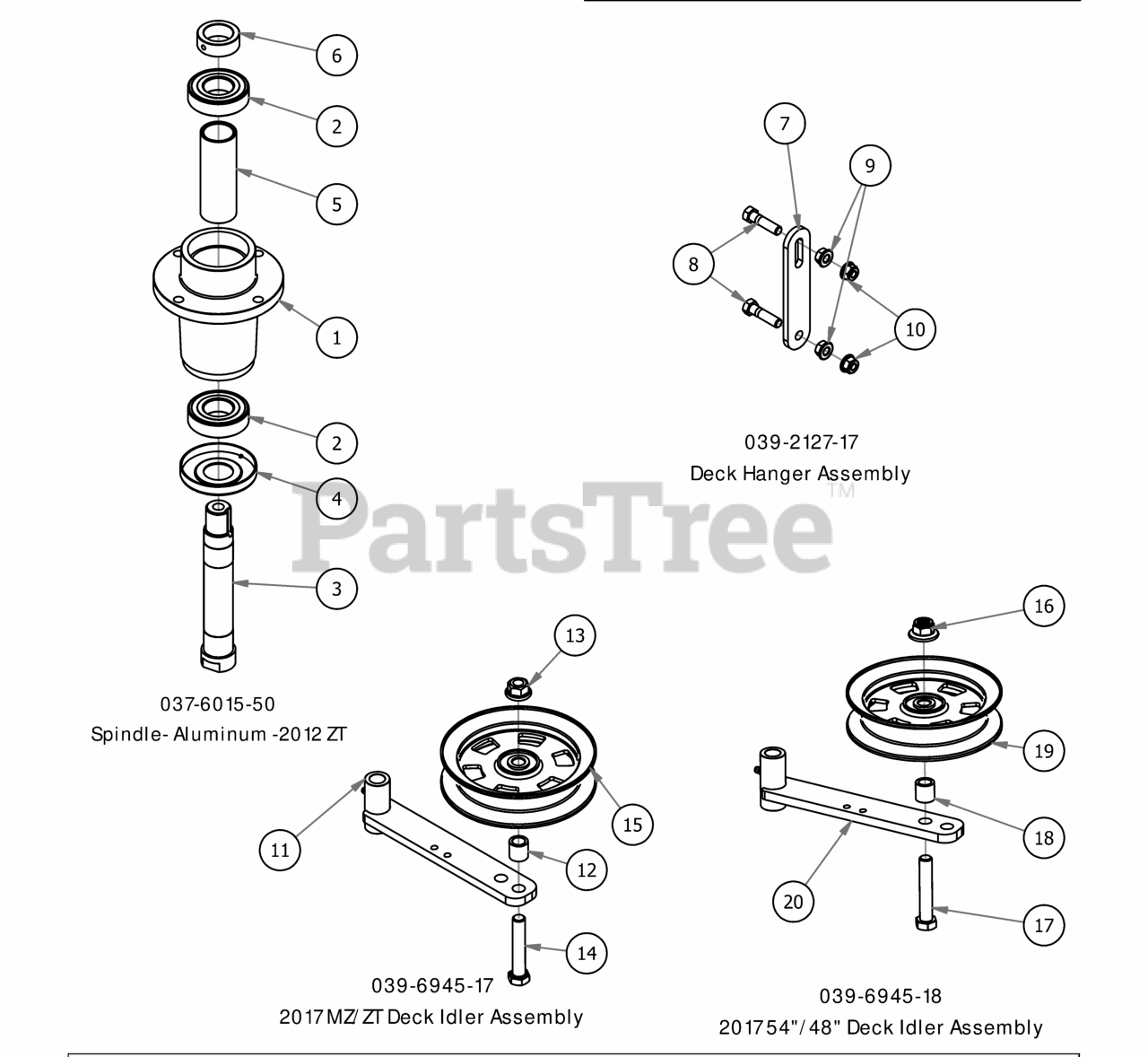 6
2
5
1
2
4
3

037-6015-50
Spindle- Aluminum -2012 ZT

7
9
8
10

039-2127-17
Deck Hanger Assembly

PartsTree™

13
15
11
12
14

039-6945-17
2017 MZ/ ZT Deck Idler Assembly

16
19
18
20
17

039-6945-18
2017 54"/ 48" Deck Idler Assembly