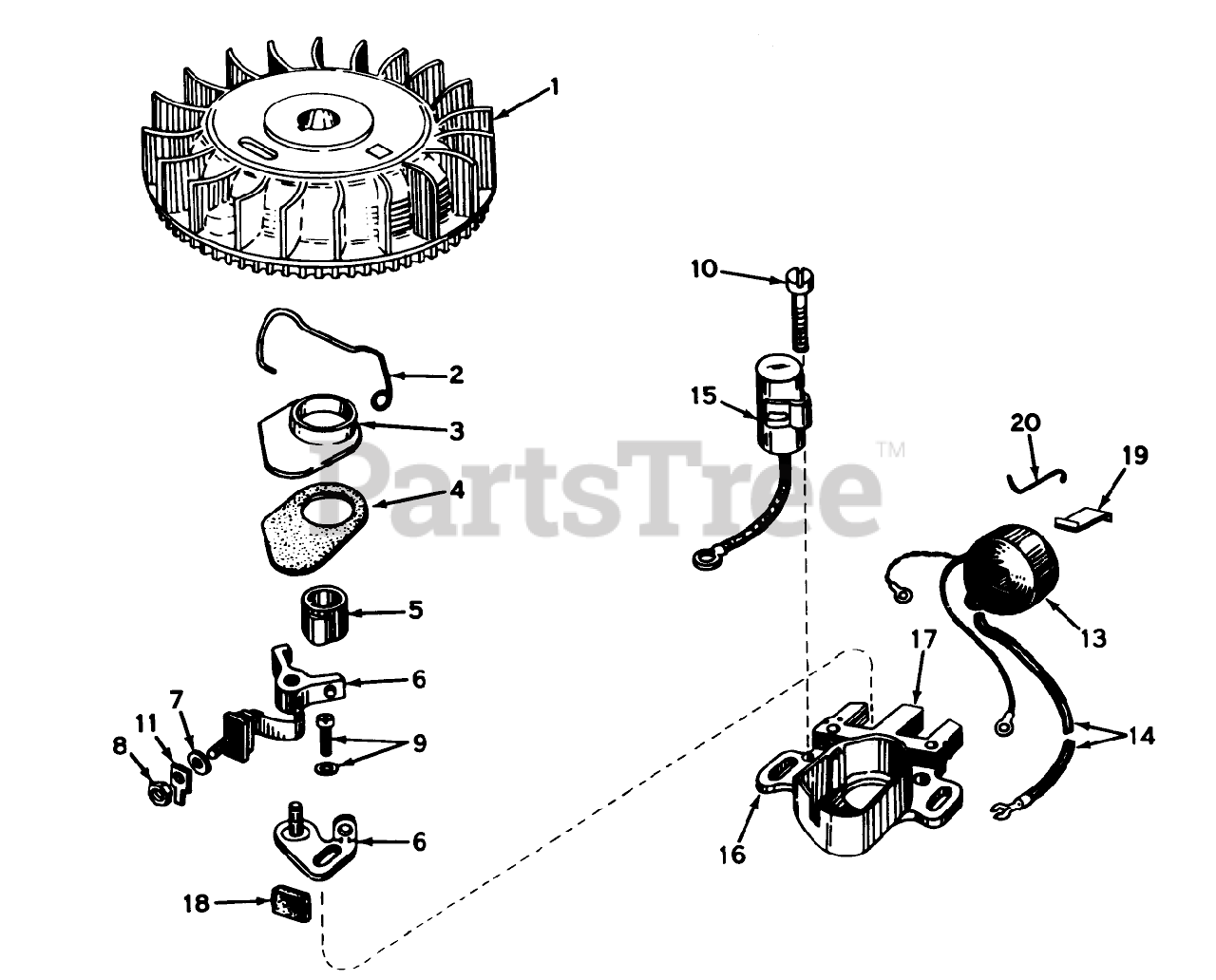 1
10
2
15
3
PartsTree™
20
19
4
5
13
17
6
7
11
8
9
14
6
16
18