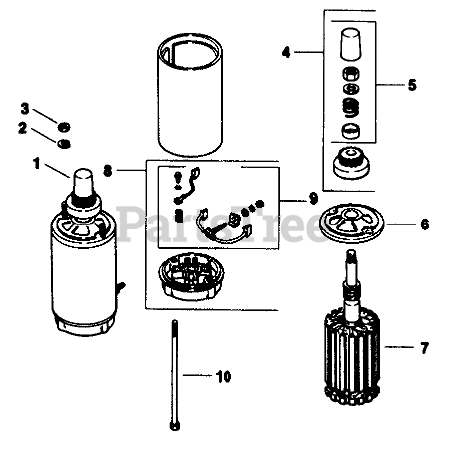 4
5
3
2
1
8
9
PartsTree
6
7
10