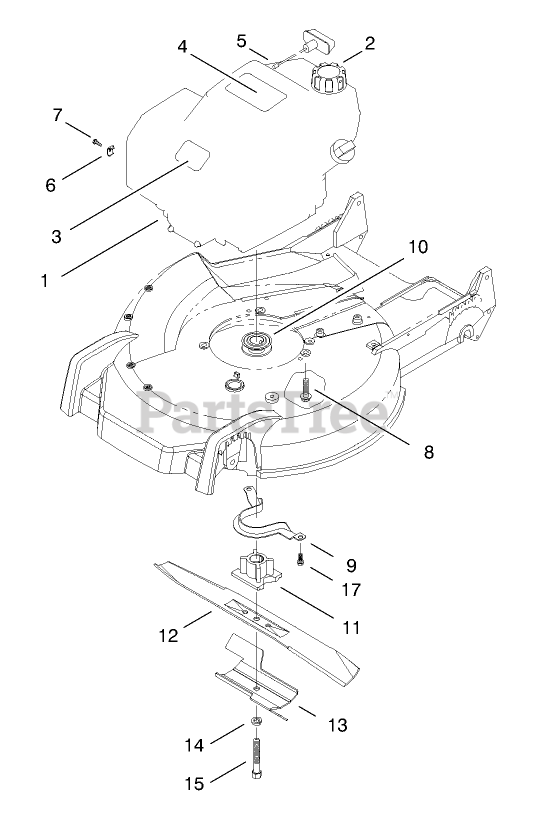 4
5
2
7
6
3
1
10
PartsTree
8
9
17
11
12
13
14
15