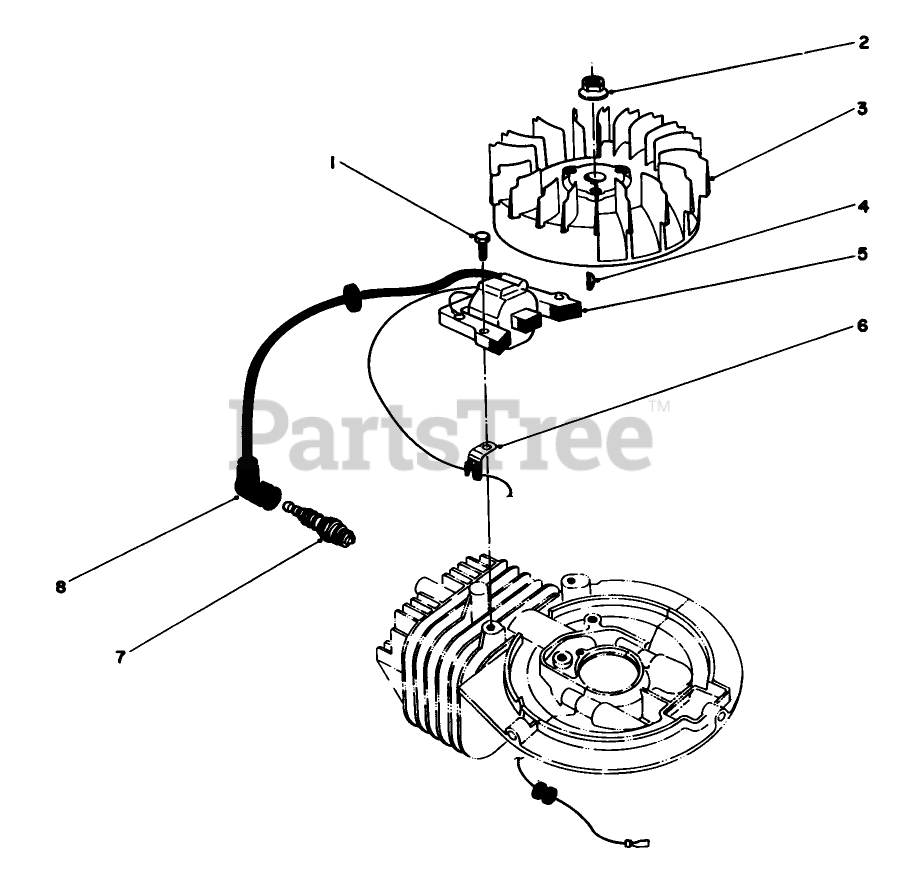 2
3
1
4
5
6
PartsTree™
8
7