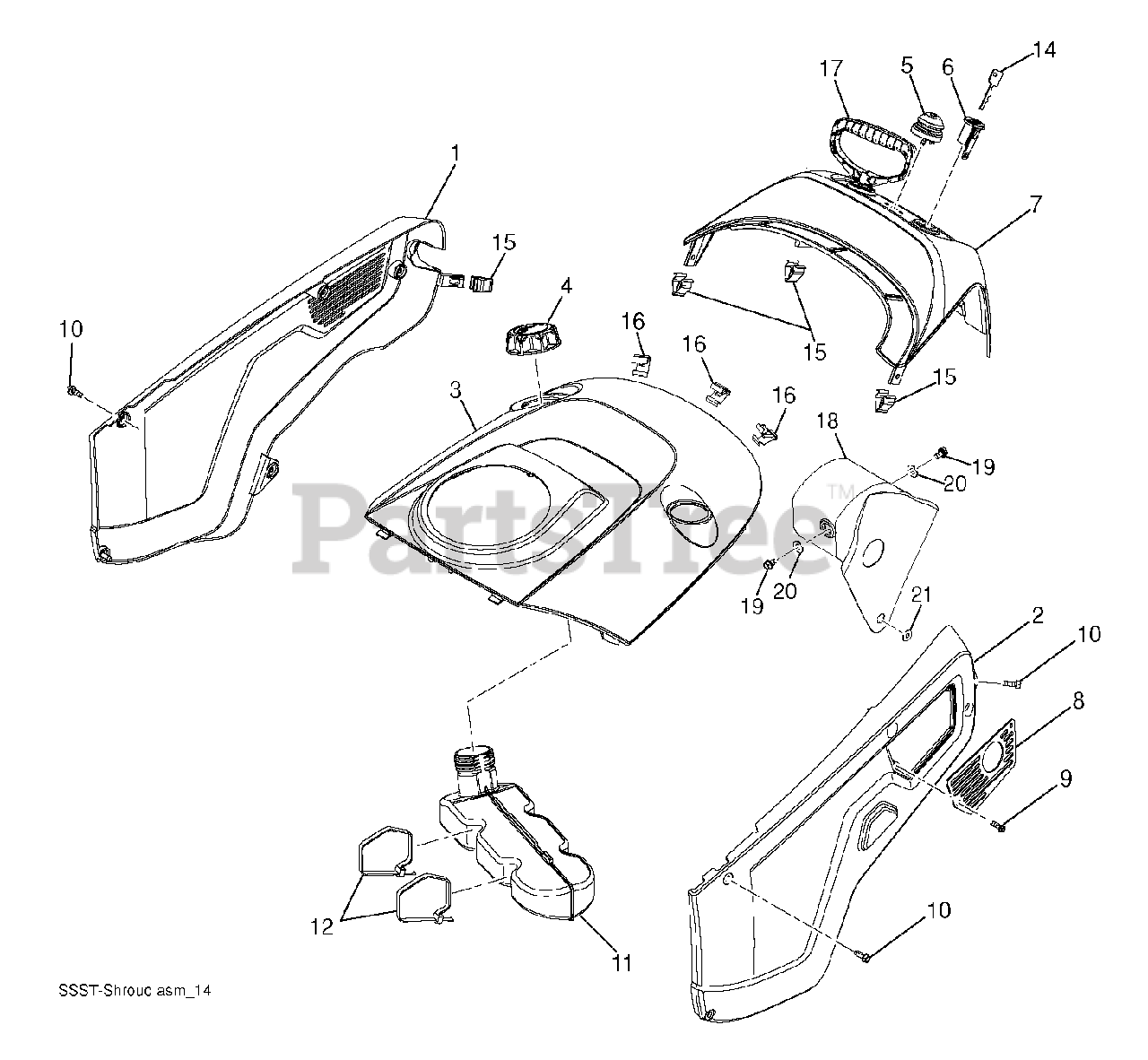 17
5
6
14
1
7
15
4
16
16
15
10
16
15
3
18
19
20
PartsTree™
19
20
21
2
10
8
9
12
11
10
SSST-Shrouc asm_14