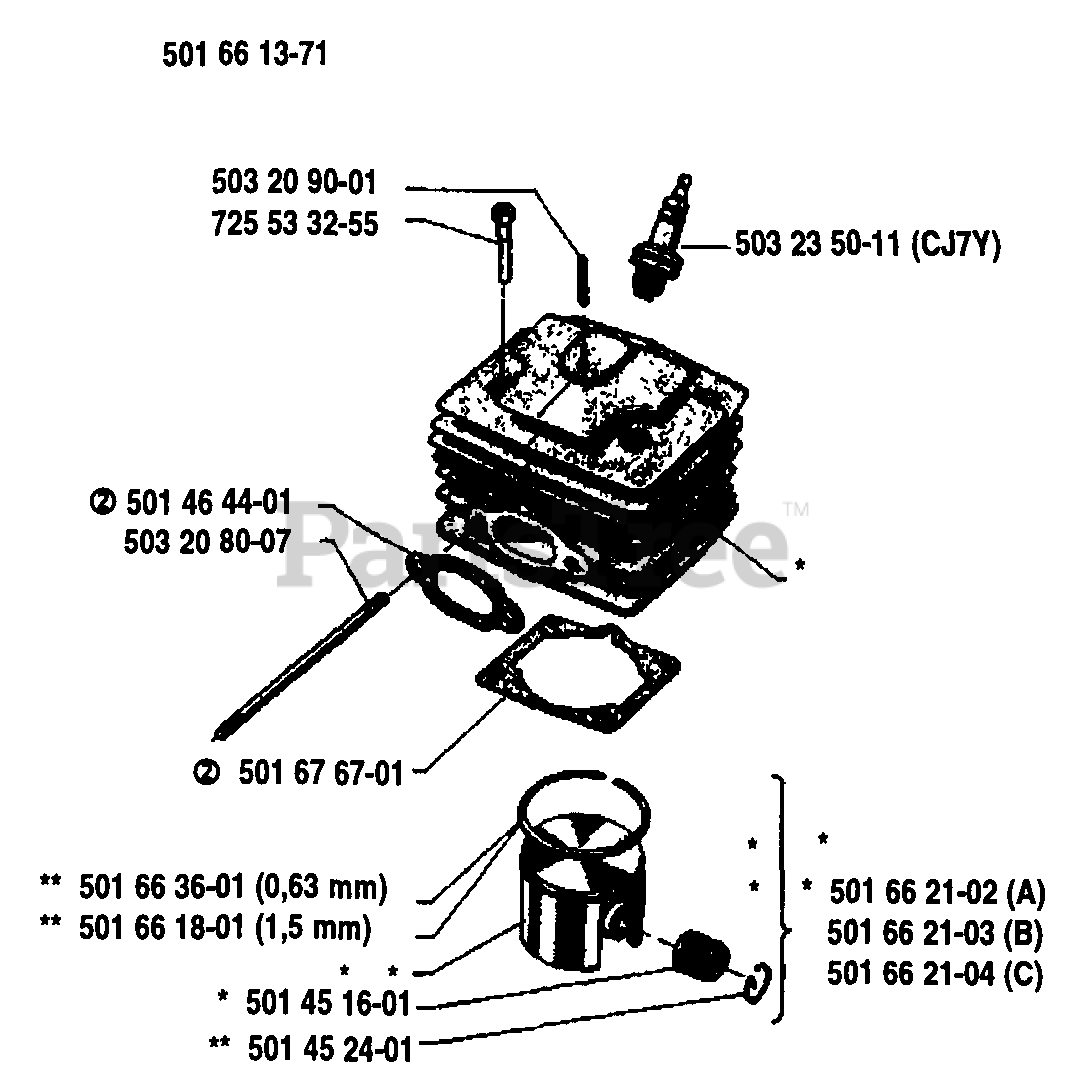 501 66 13-71

503 20 90-01
725 53 32-55

503 23 50-11 (CJ7Y)

② 501 46 44-01
503 20 80-07

PartsTree™

*

② 501 67 67-01

** 501 66 36-01 (0,63 mm)
** 501 66 18-01 (1,5 mm)
* *
* 501 45 16-01
** 501 45 24-01

* *
* * 501 66 21-02 (A)
501 66 21-03 (B)
501 66 21-04 (C)