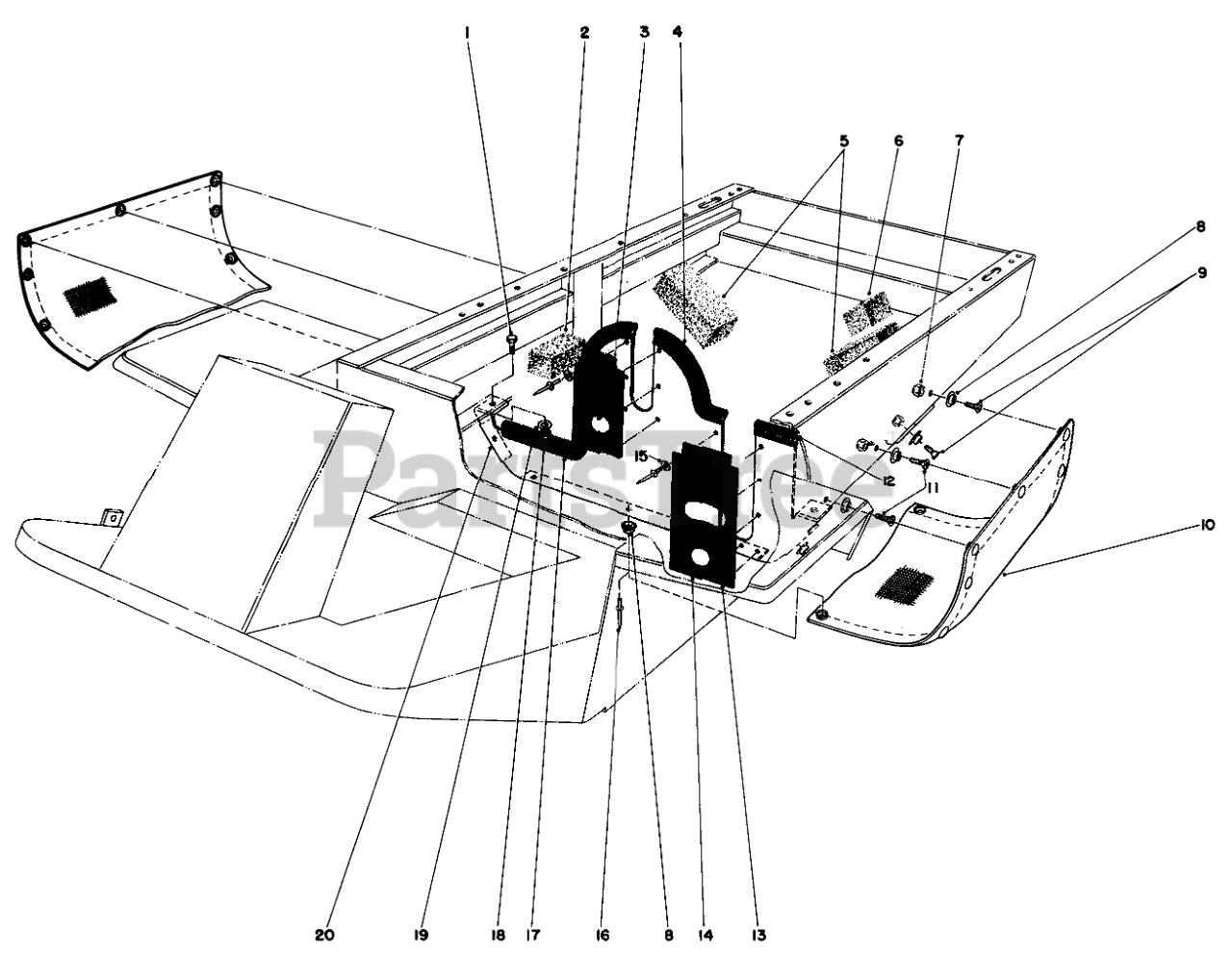 1 2 3 4 5 6 7 8 9

PartsTree

15 12 11 10

20 19 18 17 16 8 14 13