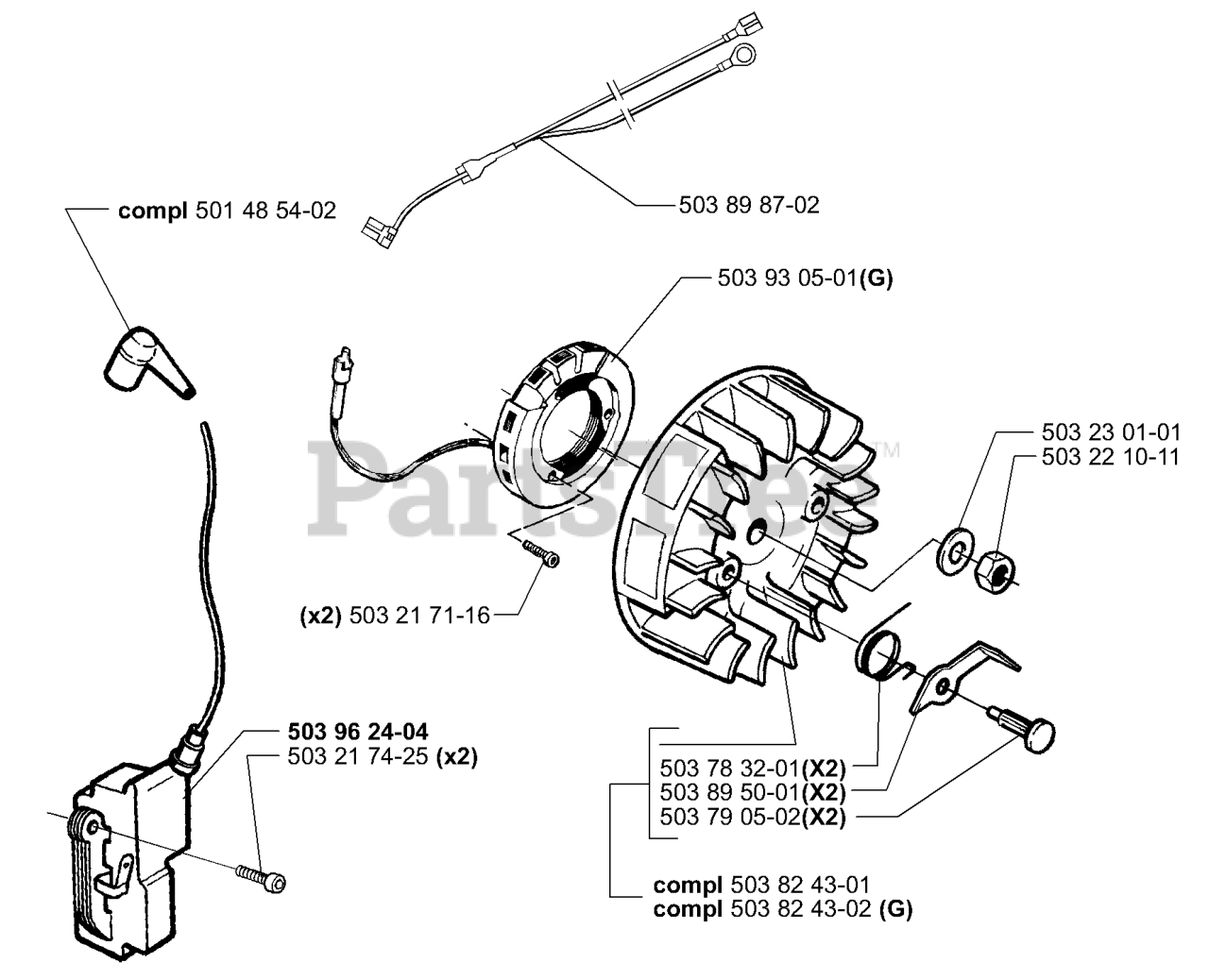 compl 501 48 54-02

503 89 87-02

503 93 05-01(G)

PartsTree™

503 23 01-01
503 22 10-11

(x2) 503 21 71-16

503 96 24-04
503 21 74-25 (x2)

503 78 32-01(X2)
503 89 50-01(X2)
503 79 05-02(X2)

compl 503 82 43-01
compl 503 82 43-02 (G)