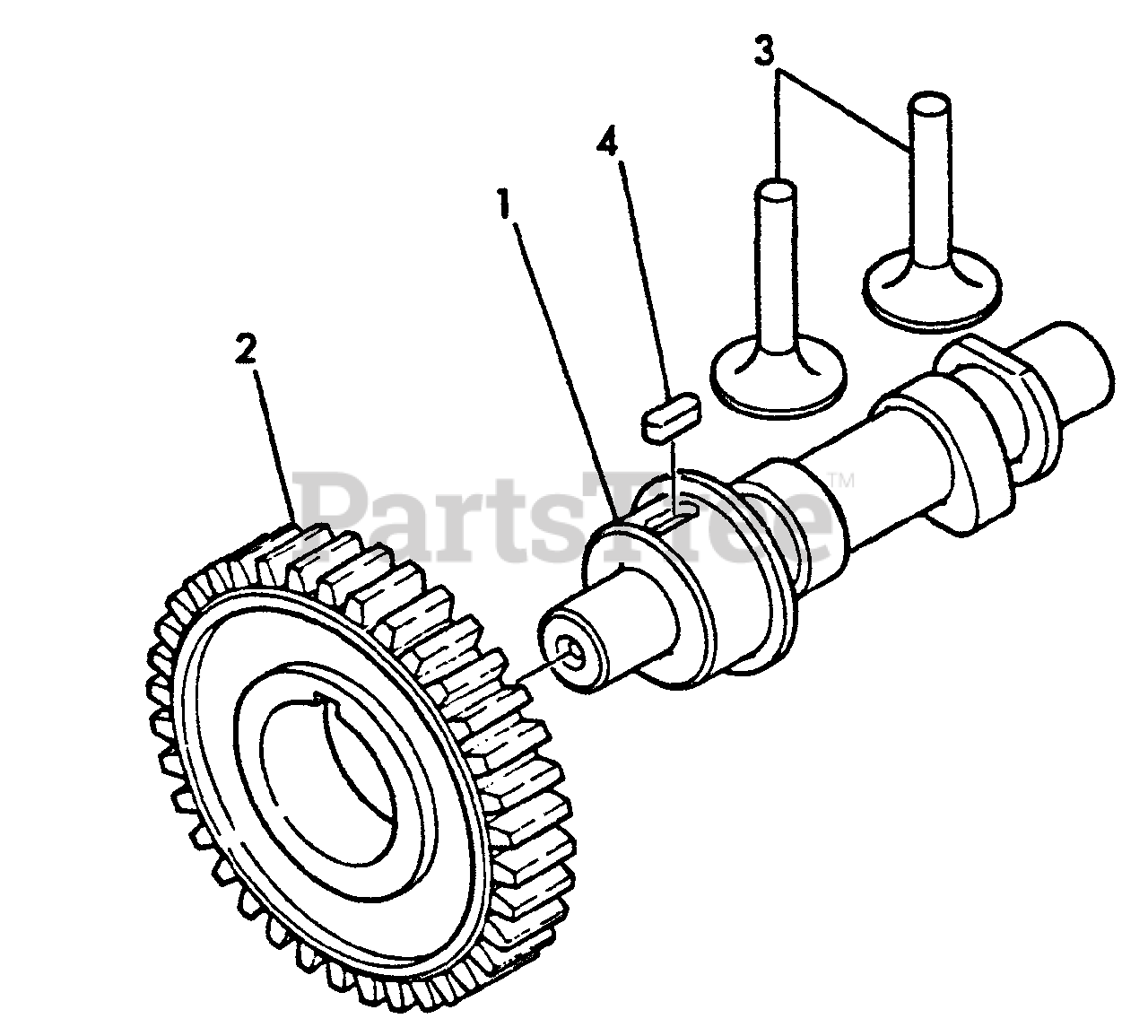 3
4
1
2
PartsTree™