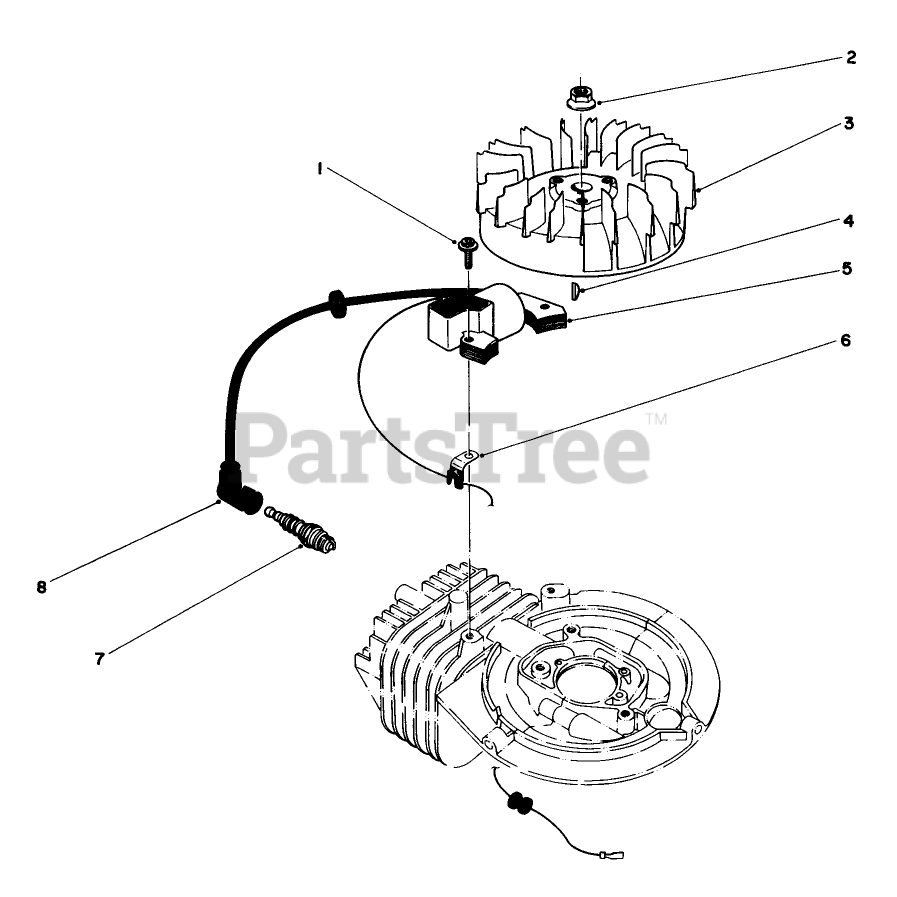 2
3
1
4
5
6
PartsTree™
8
7