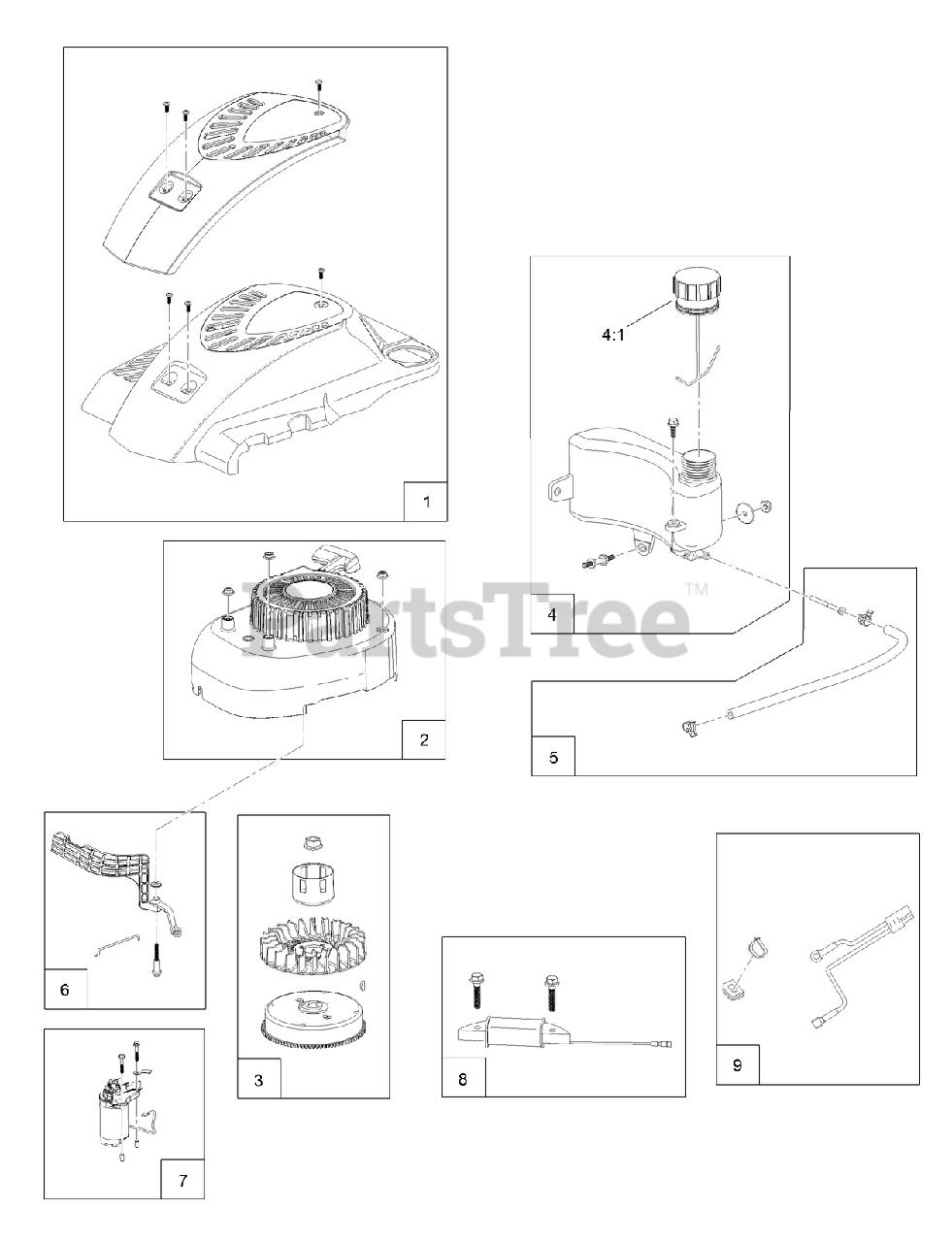 1

4:1

4

PartsTree™

2

5

6

3

8

9

7