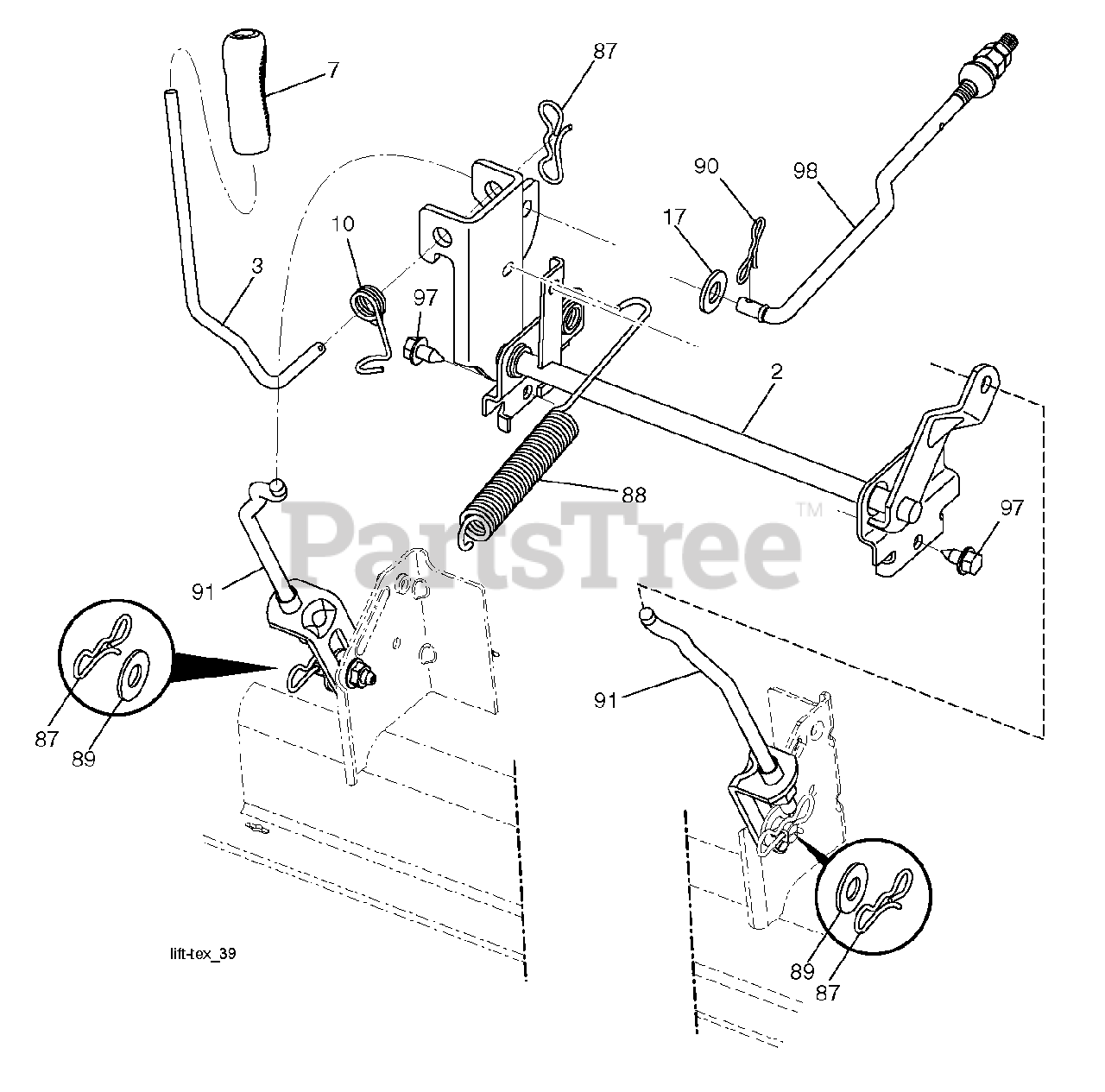 7

87

90

98

10

17

3

97

2

88

PartsTree™

97

91

91

87

89

89

87

lift-tex_39