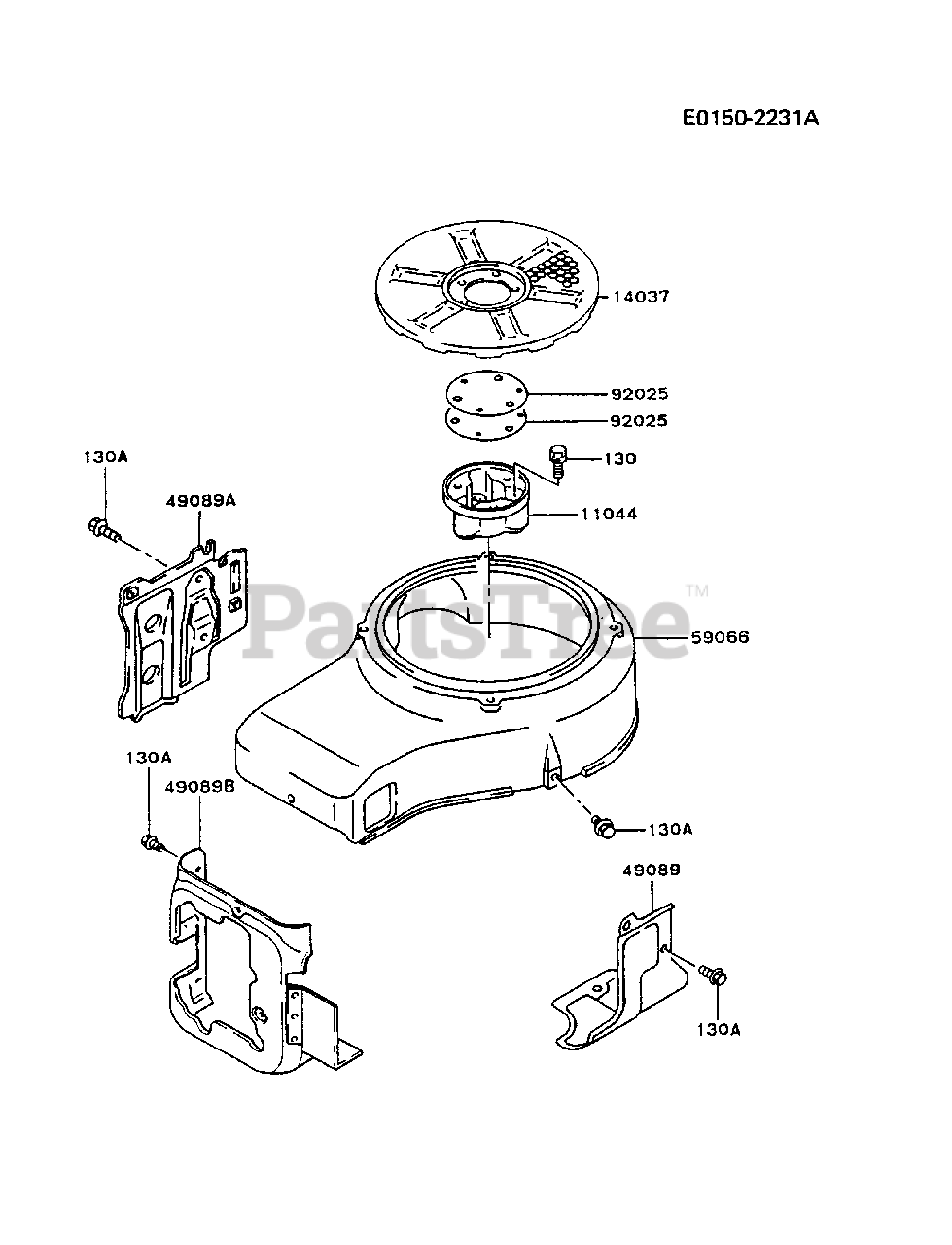 E0150-2231A

14037

92025

92025

130

11044

130A

49089A

PartsTree™

59066

130A

49089B

130A

49089

130A